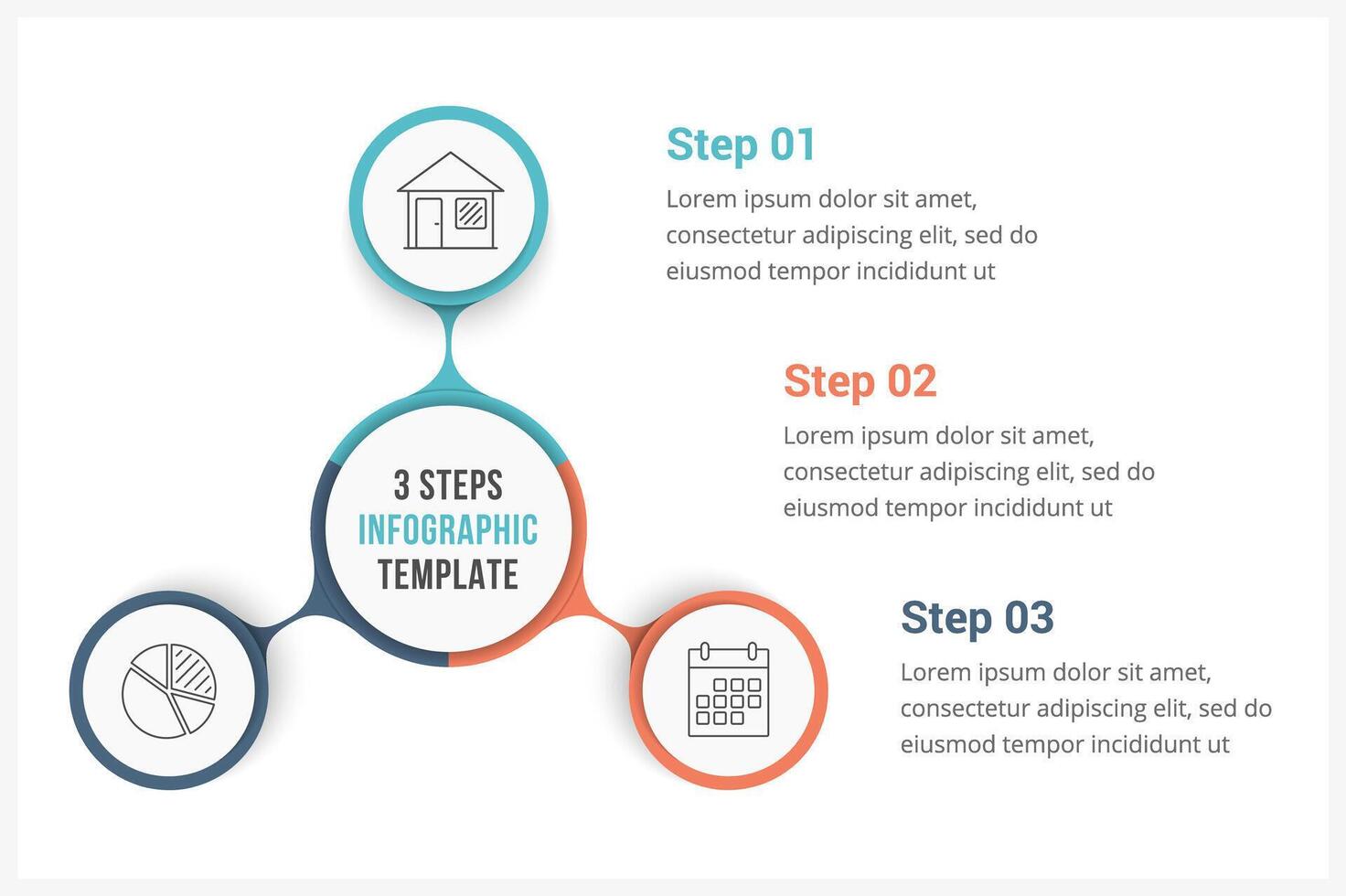 3 STEPS
INFOGRAPHIC
TEMPLATE

Step 01
Lorem ipsum dolor sit amet, consectetur adipiscing elit, sed do eiusmod tempor incididunt ut

Step 02
Lorem ipsum dolor sit amet, consectetur adipiscing elit, sed do eiusmod tempor incididunt ut

Step 03
Lorem ipsum dolor sit amet, consectetur adipiscing elit, sed do eiusmod tempor incididunt ut