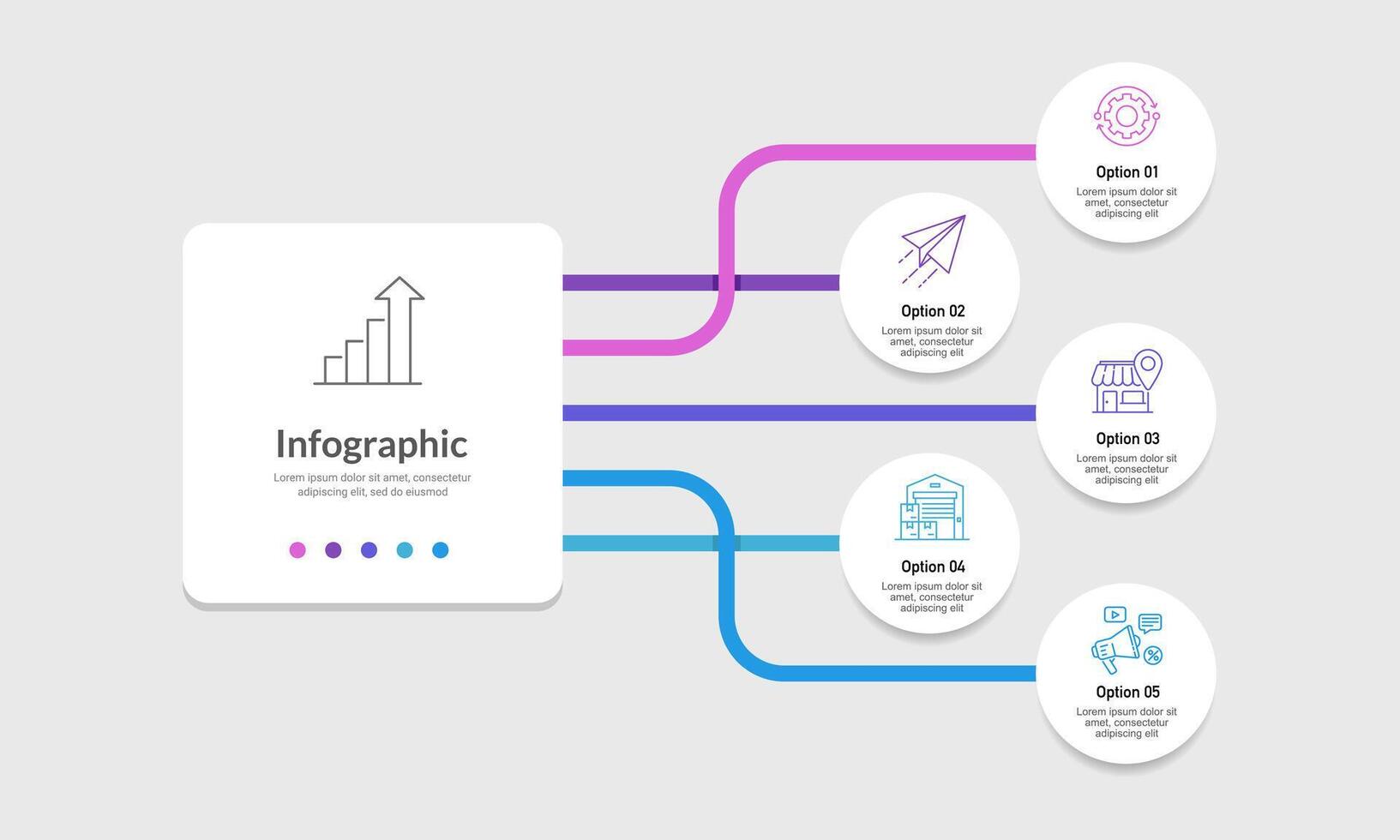 Infographic

Lorem ipsum dolor sit amet, consectetur adipiscing elit, sed do eiusmod

Option 01

Lorem ipsum dolor sit amet, consectetur adipiscing elit

Option 02

Lorem ipsum dolor sit amet, consectetur adipiscing elit

Option 03

Lorem ipsum dolor sit amet, consectetur adipiscing elit

Option 04

Lorem ipsum dolor sit amet, consectetur adipiscing elit

Option 05

Lorem ipsum dolor sit amet, consectetur adipiscing elit