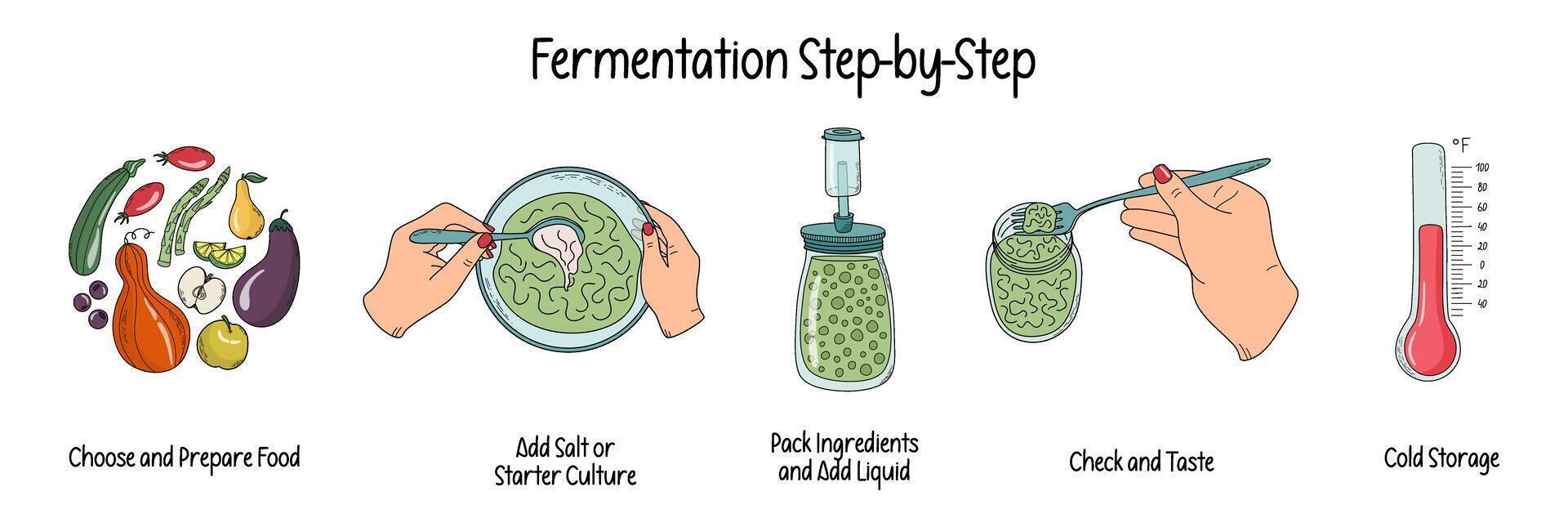 Fermentation Step-by-Step

°F
100
80
60
40
20
0
20
40

Choose and Prepare Food

Add Salt or Starter Culture

Pack Ingredients and Add Liquid

Check and Taste

Cold Storage