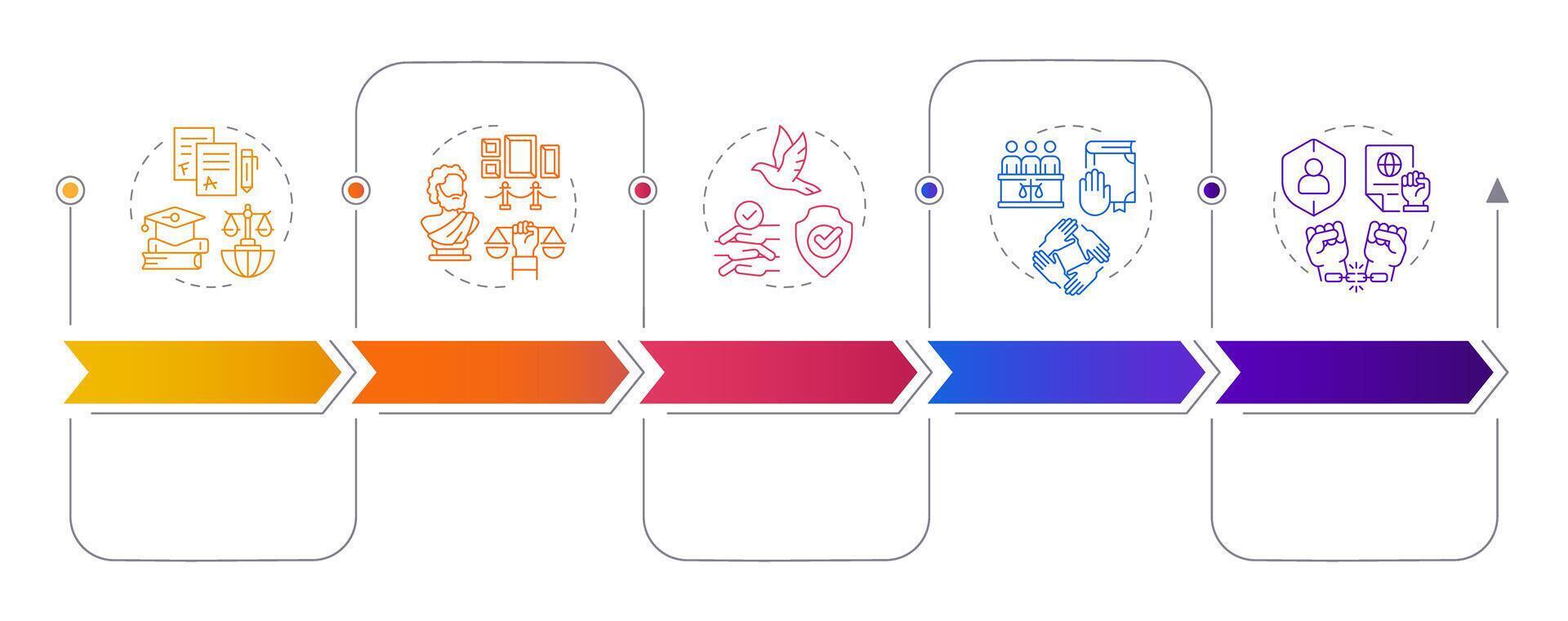 F
A