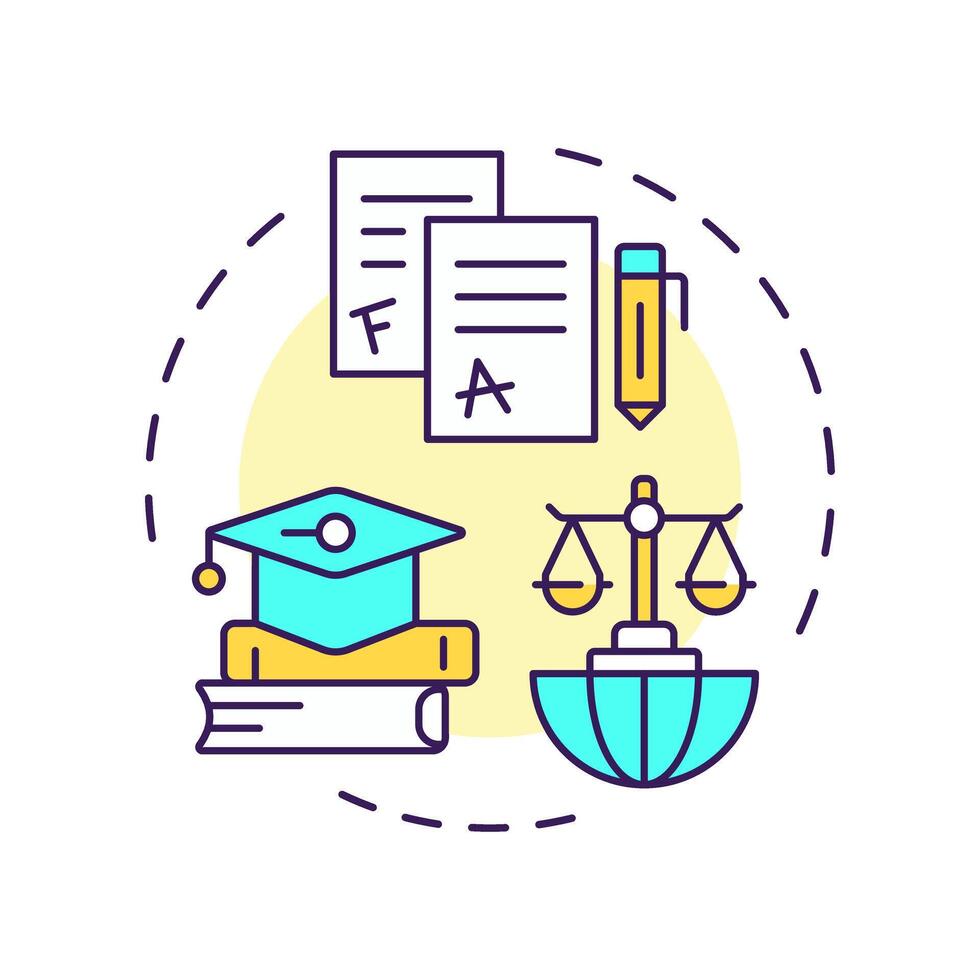 F

A