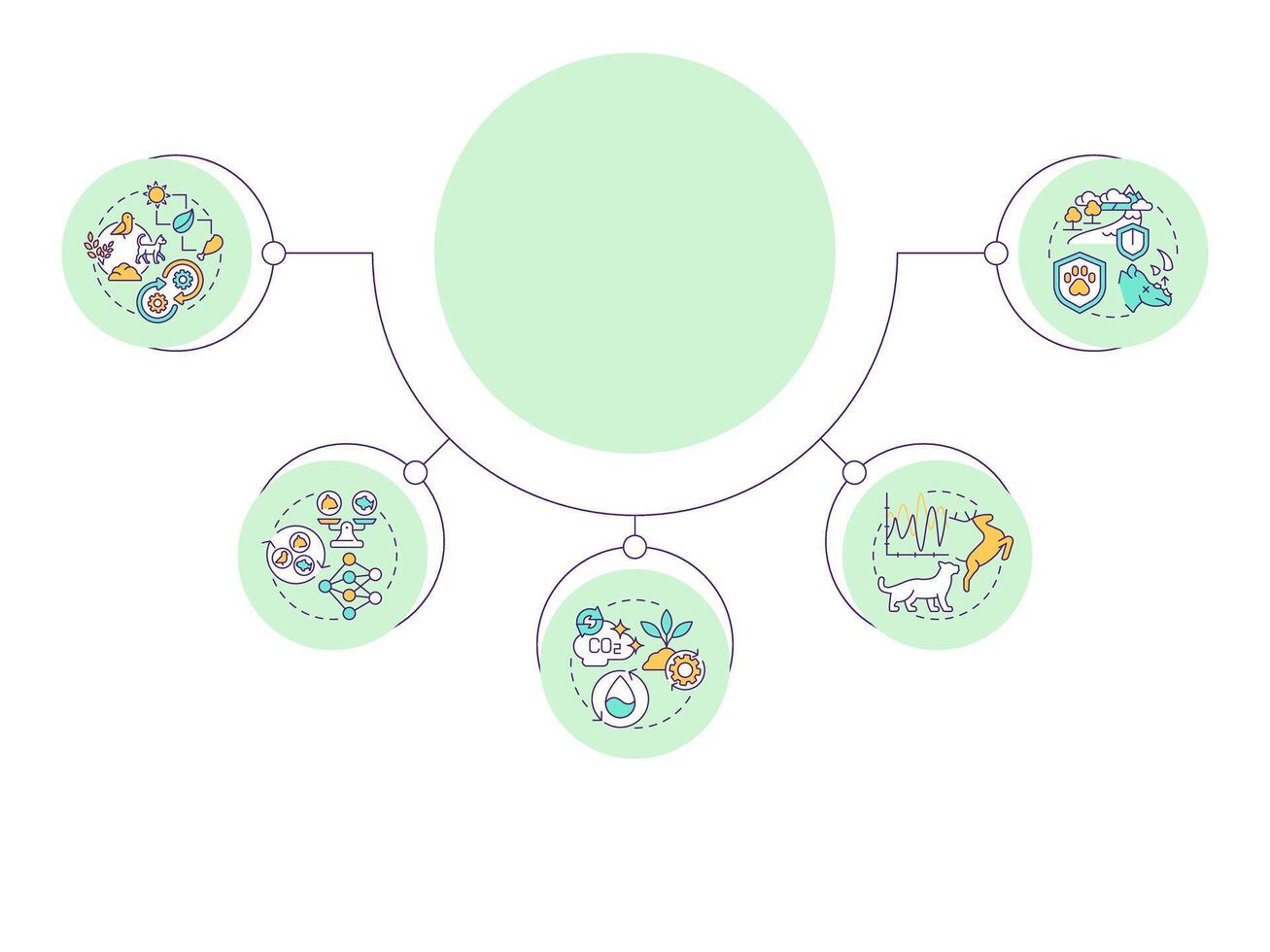 $CO_2$