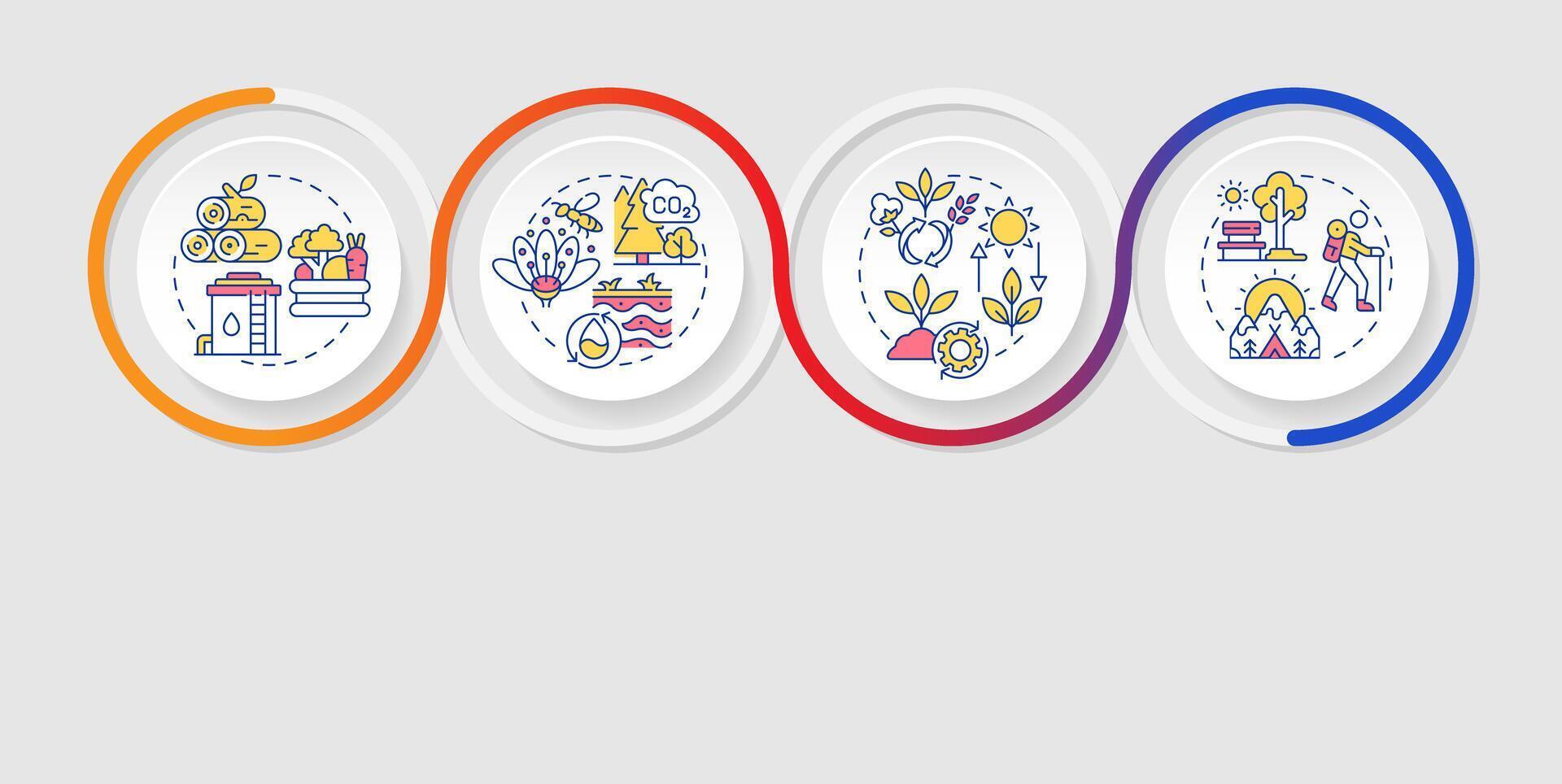 $CO_2$