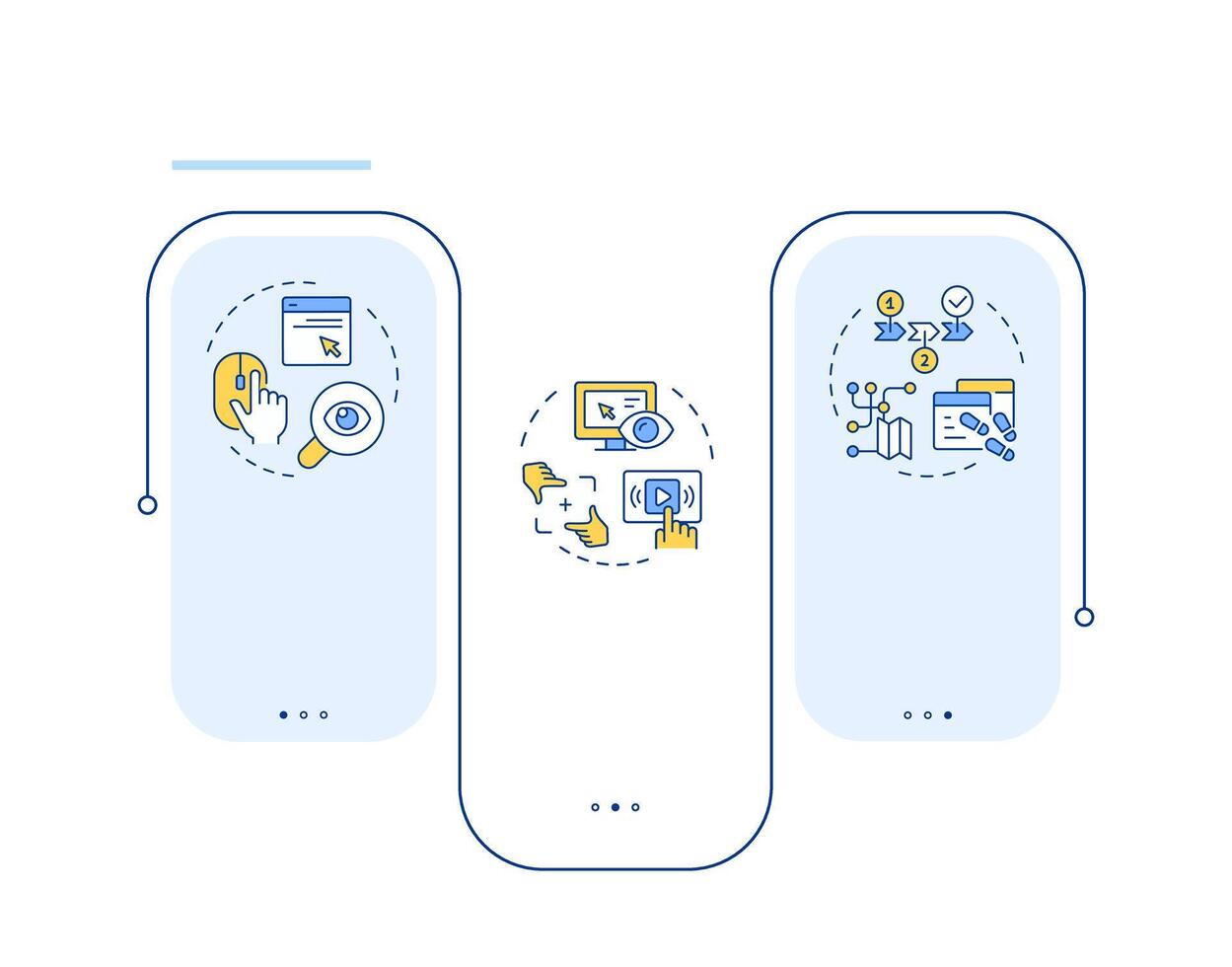 1
2