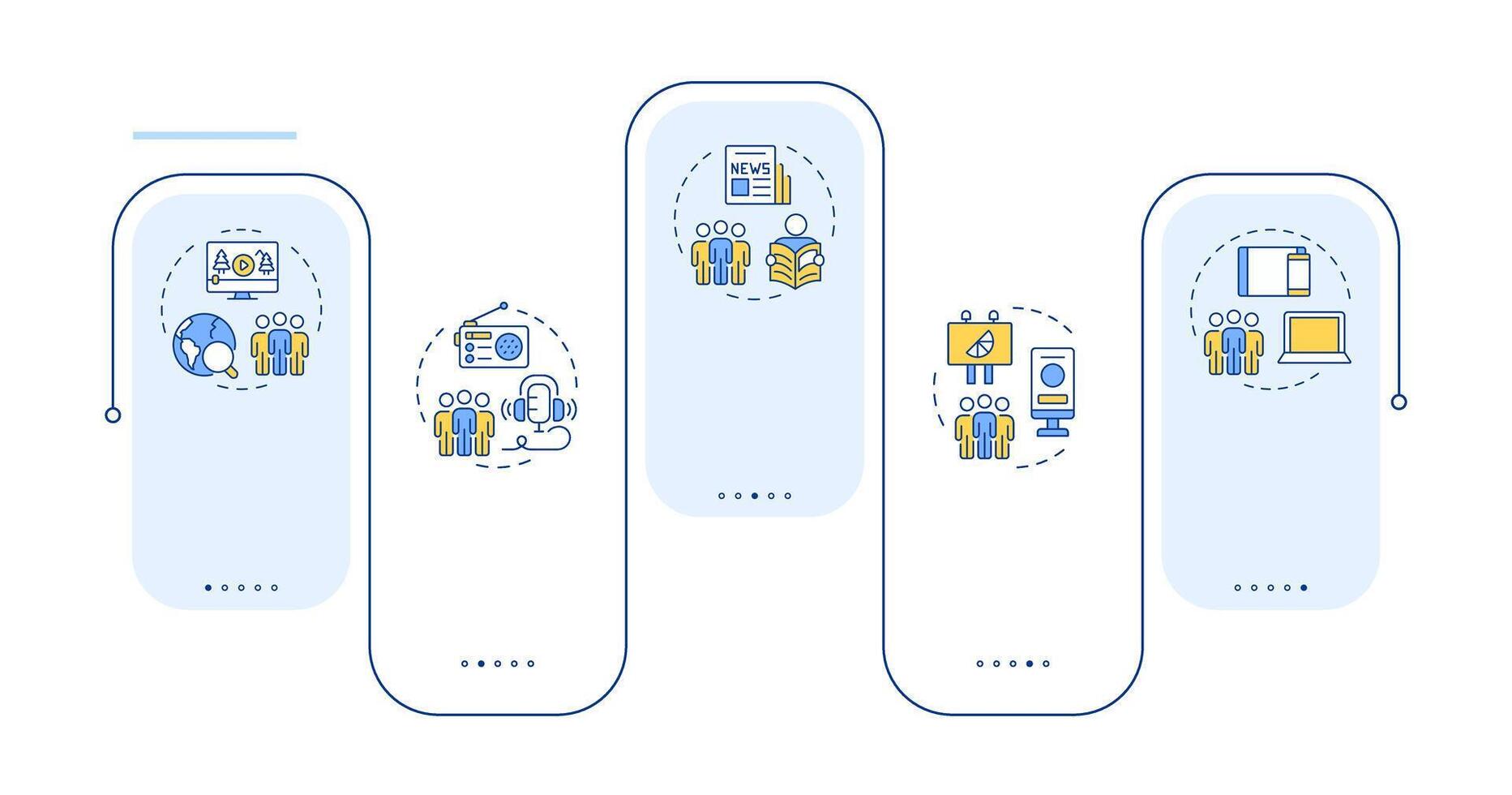 NEWS