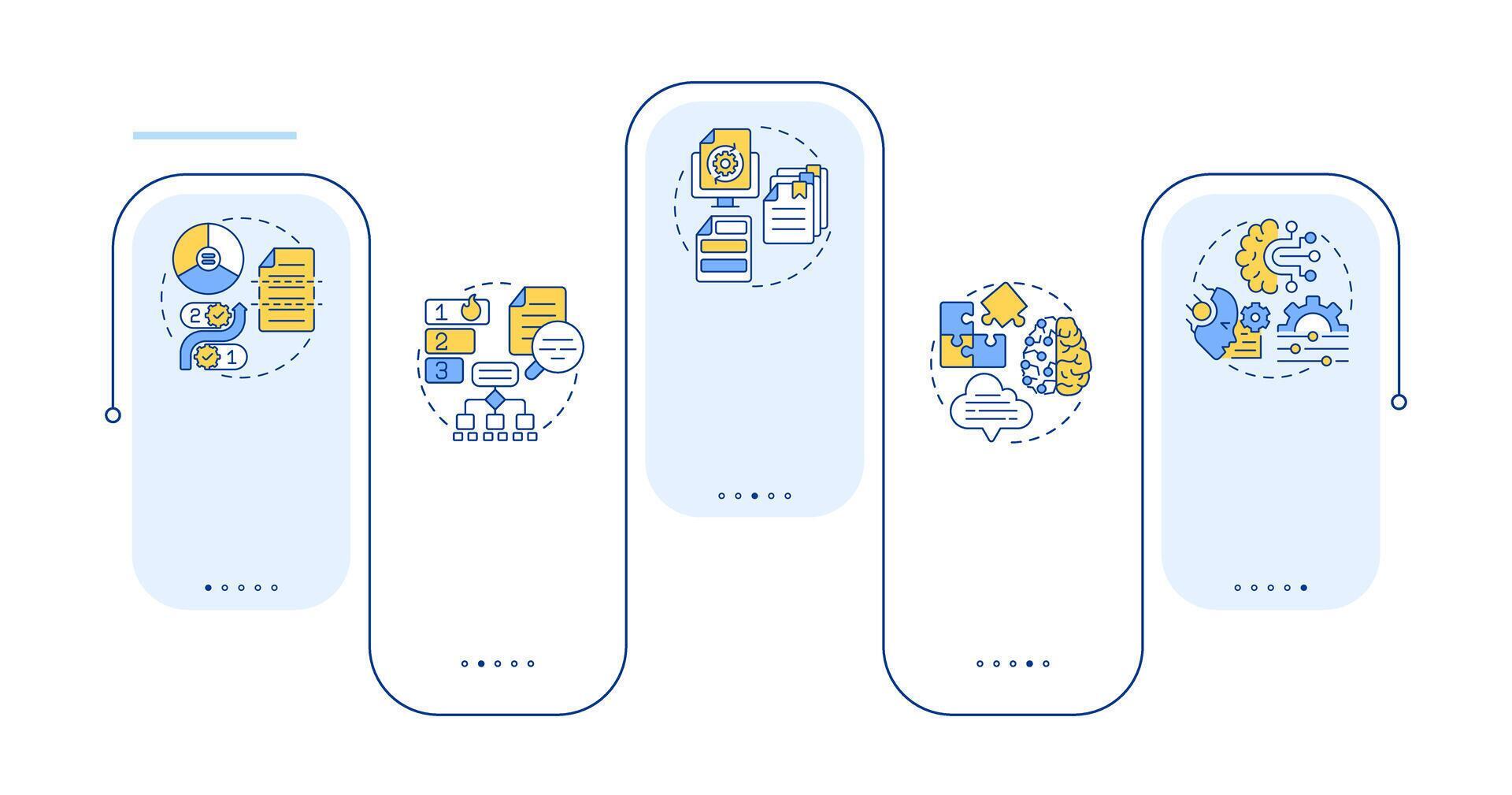 2
1
1
2
3