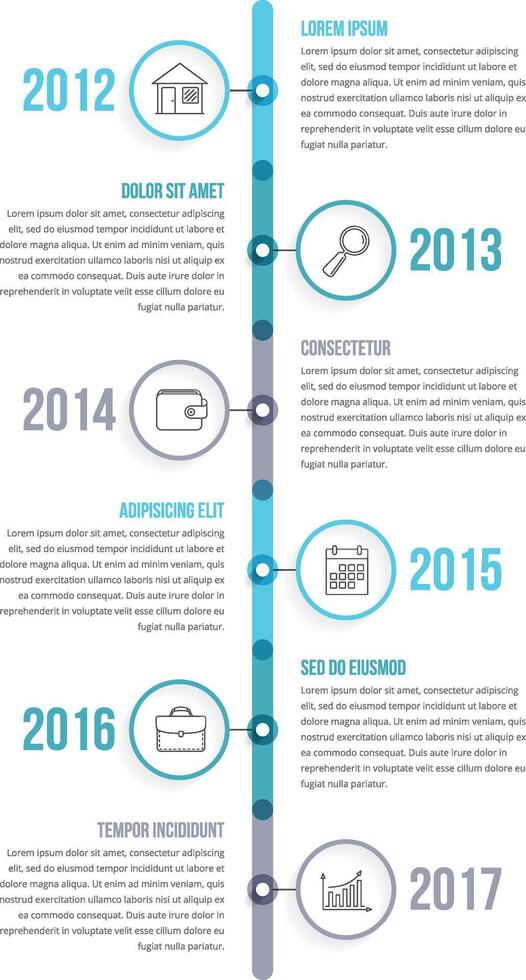 2012

LOREM IPSUM

Lorem ipsum dolor sit amet, consectetur adipiscing elit, sed do eiusmod tempor incididunt ut labore et dolore magna aliqua. Ut enim ad minim veniam, quis nostrud exercitation ullamco laboris nisi ut aliquip ex ea commodo consequat. Duis aute irure dolor in reprehenderit in voluptate velit esse cillum dolore eu fugiat nulla pariatur.

DOLOR SIT AMET

Lorem ipsum dolor sit amet, consectetur adipiscing elit, sed do eiusmod tempor incididunt ut labore et dolore magna aliqua. Ut enim ad minim veniam, quis nostrud exercitation ullamco laboris nisi ut aliquip ex ea commodo consequat. Duis aute irure dolor in reprehenderit in voluptate velit esse cillum dolore eu fugiat nulla pariatur.

2013

2014

CONSECTETUR

Lorem ipsum dolor sit amet, consectetur adipiscing elit, sed do eiusmod tempor incididunt ut labore et dolore magna aliqua. Ut enim ad minim veniam, quis nostrud exercitation ullamco laboris nisi ut aliquip ex ea commodo consequat. Duis aute irure dolor in reprehenderit in voluptate velit esse cillum dolore eu fugiat nulla pariatur.

ADIPISICING ELIT

Lorem ipsum dolor sit amet, consectetur adipiscing elit, sed do eiusmod tempor incididunt ut labore et dolore magna aliqua. Ut enim ad minim veniam, quis nostrud exercitation ullamco laboris nisi ut aliquip ex ea commodo consequat. Duis aute irure dolor in reprehenderit in voluptate velit esse cillum dolore eu fugiat nulla pariatur.

2015

2016

SED DO EIUSMOD

Lorem ipsum dolor sit amet, consectetur adipiscing elit, sed do eiusmod tempor incididunt ut labore et dolore magna aliqua. Ut enim ad minim veniam, quis nostrud exercitation ullamco laboris nisi ut aliquip ex ea commodo consequat. Duis aute irure dolor in reprehenderit in voluptate velit esse cillum dolore eu fugiat nulla pariatur.

TEMPOR INCIDIDUNT

Lorem ipsum dolor sit amet, consectetur adipiscing elit, sed do eiusmod tempor incididunt ut labore et dolore magna aliqua. Ut enim ad minim veniam, quis nostrud exercitation ullamco laboris nisi ut aliquip ex ea commodo consequat. Duis aute irure dolor in reprehenderit in voluptate velit esse cillum dolore eu fugiat nulla pariatur.

2017