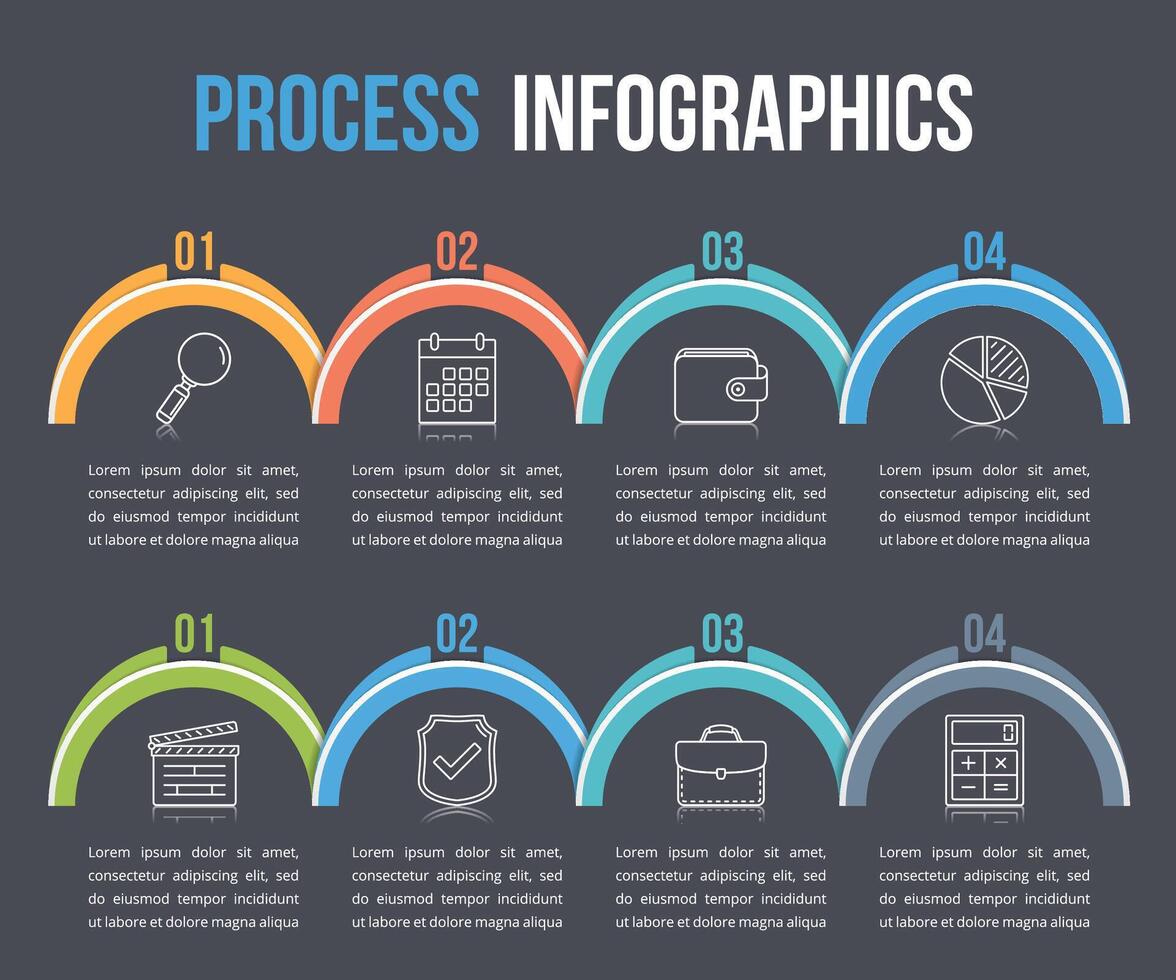 PROCESS INFOGRAPHICS

01

Lorem ipsum dolor sit amet, consectetur adipiscing elit, sed do eiusmod tempor incididunt ut labore et dolore magna aliqua

02

Lorem ipsum dolor sit amet, consectetur adipiscing elit, sed do eiusmod tempor incididunt ut labore et dolore magna aliqua

03

Lorem ipsum dolor sit amet, consectetur adipiscing elit, sed do eiusmod tempor incididunt ut labore et dolore magna aliqua

04

Lorem ipsum dolor sit amet, consectetur adipiscing elit, sed do eiusmod tempor incididunt ut labore et dolore magna aliqua

01

Lorem ipsum dolor sit amet, consectetur adipiscing elit, sed do eiusmod tempor incididunt ut labore et dolore magna aliqua

02

Lorem ipsum dolor sit amet, consectetur adipiscing elit, sed do eiusmod tempor incididunt ut labore et dolore magna aliqua

03

Lorem ipsum dolor sit amet, consectetur adipiscing elit, sed do eiusmod tempor incididunt ut labore et dolore magna aliqua

04

Lorem ipsum dolor sit amet, consectetur adipiscing elit, sed do eiusmod tempor incididunt ut labore et dolore magna aliqua