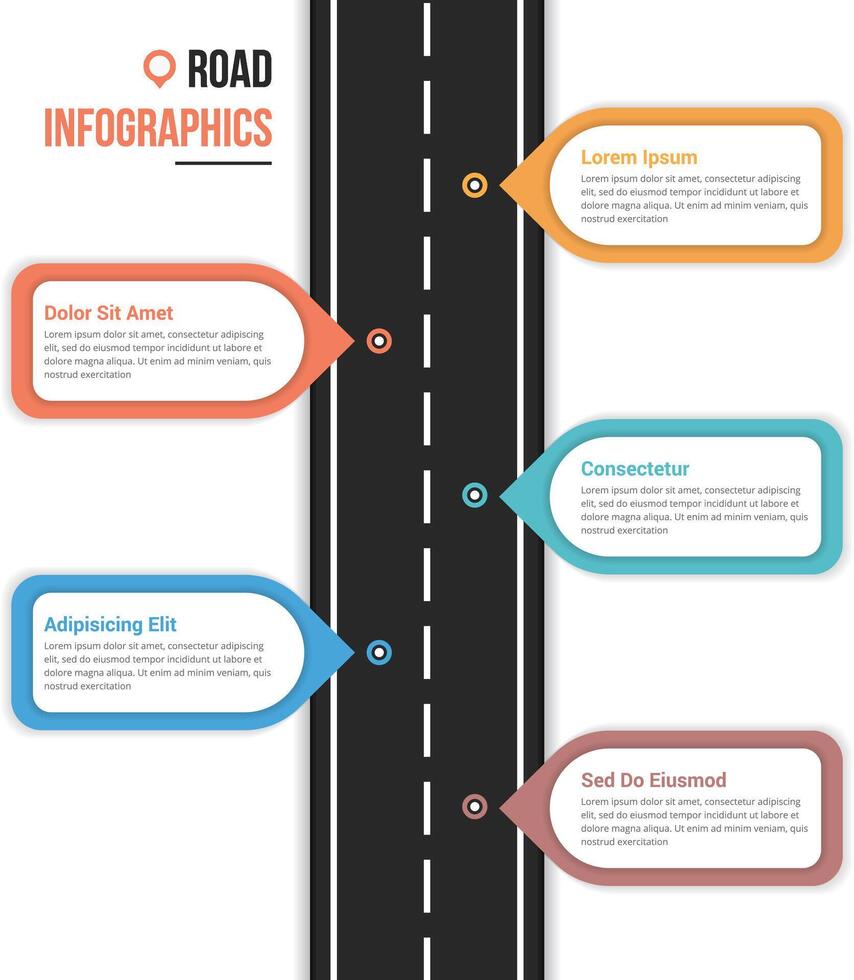 ROAD
INFOGRAPHICS

Lorem Ipsum
Lorem ipsum dolor sit amet, consectetur adipiscing elit, sed do eiusmod tempor incididunt ut labore et dolore magna aliqua. Ut enim ad minim veniam, quis nostrud exercitation

Dolor Sit Amet
Lorem ipsum dolor sit amet, consectetur adipiscing elit, sed do eiusmod tempor incididunt ut labore et dolore magna aliqua. Ut enim ad minim veniam, quis nostrud exercitation

Consectetur
Lorem ipsum dolor sit amet, consectetur adipiscing elit, sed do eiusmod tempor incididunt ut labore et dolore magna aliqua. Ut enim ad minim veniam, quis nostrud exercitation

Adipisicing Elit
Lorem ipsum dolor sit amet, consectetur adipiscing elit, sed do eiusmod tempor incididunt ut labore et dolore magna aliqua. Ut enim ad minim veniam, quis nostrud exercitation

Sed Do Eiusmod
Lorem ipsum dolor sit amet, consectetur adipiscing elit, sed do eiusmod tempor incididunt ut labore et dolore magna aliqua. Ut enim ad minim veniam, quis nostrud exercitation