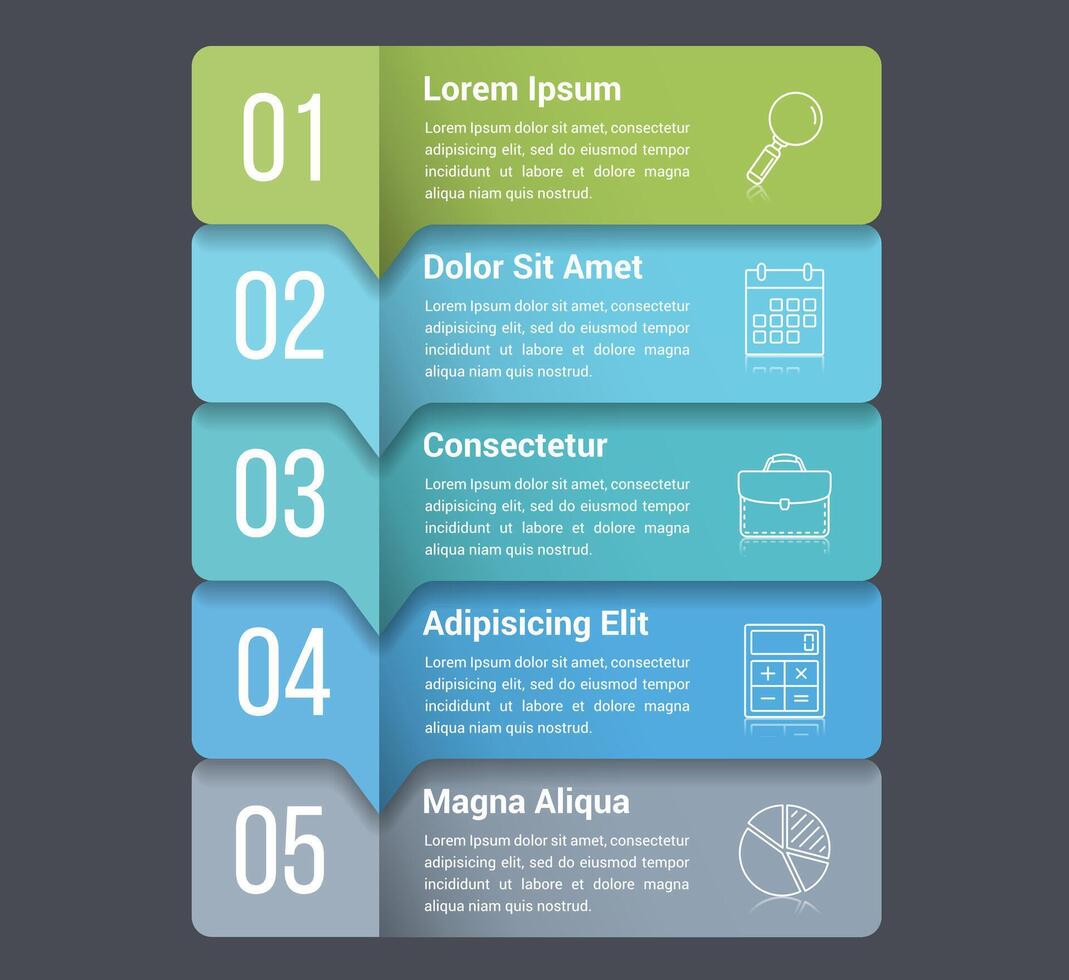 01

Lorem Ipsum

Lorem Ipsum dolor sit amet, consectetur adipisicing elit, sed do eiusmod tempor incididunt ut labore et dolore magna aliqua niam quis nostrud.

02

Dolor Sit Amet

Lorem Ipsum dolor sit amet, consectetur adipisicing elit, sed do eiusmod tempor incididunt ut labore et dolore magna aliqua niam quis nostrud.

03

Consectetur

Lorem Ipsum dolor sit amet, consectetur adipisicing elit, sed do eiusmod tempor incididunt ut labore et dolore magna aliqua niam quis nostrud.

04

Adipisicing Elit

Lorem Ipsum dolor sit amet, consectetur adipisicing elit, sed do eiusmod tempor incididunt ut labore et dolore magna aliqua niam quis nostrud.

05

Magna Aliqua

Lorem Ipsum dolor sit amet, consectetur adipisicing elit, sed do eiusmod tempor incididunt ut labore et dolore magna aliqua niam quis nostrud.