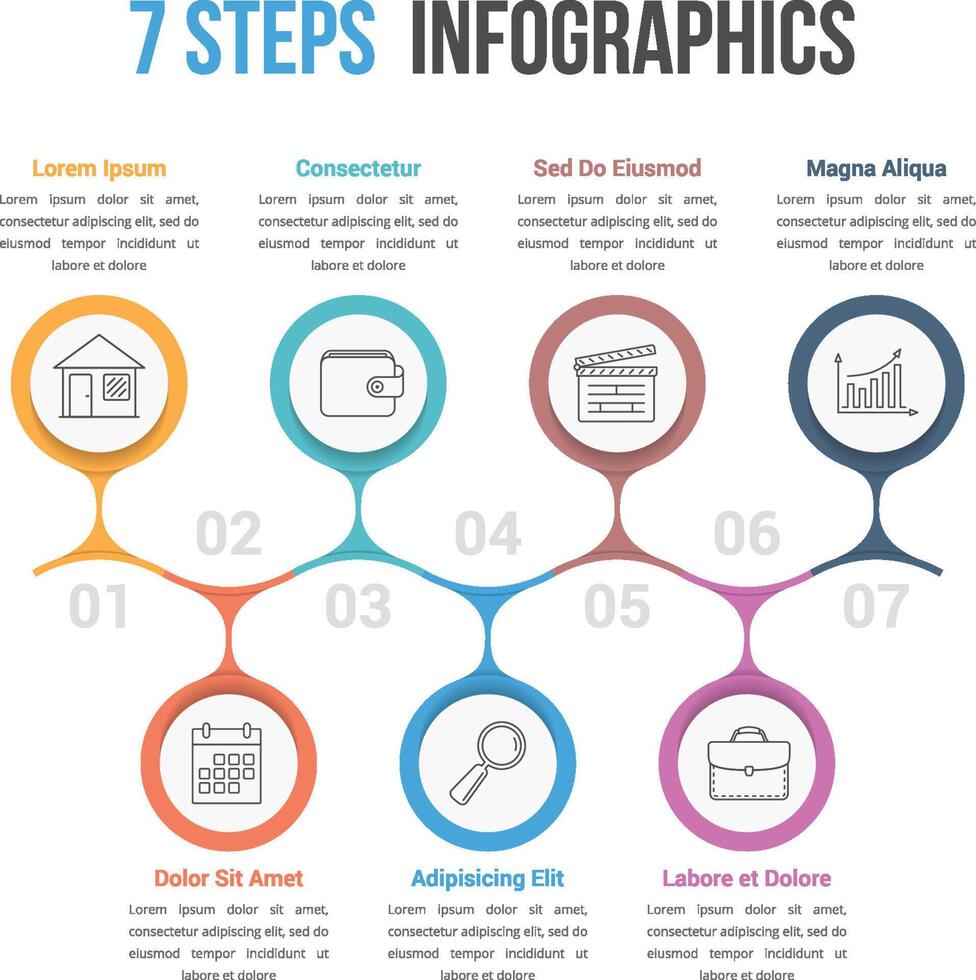 7 STEPS INFOGRAPHICS

Lorem Ipsum
Lorem ipsum dolor sit amet, consectetur adipiscing elit, sed do eiusmod tempor incididunt ut labore et dolore

Consectetur
Lorem ipsum dolor sit amet, consectetur adipiscing elit, sed do eiusmod tempor incididunt ut labore et dolore

Sed Do Eiusmod
Lorem ipsum dolor sit amet, consectetur adipiscing elit, sed do eiusmod tempor incididunt ut labore et dolore

Magna Aliqua
Lorem ipsum dolor sit amet, consectetur adipiscing elit, sed do eiusmod tempor incididunt ut labore et dolore

02 04 06

01 03 05 07

Dolor Sit Amet
Lorem ipsum dolor sit amet, consectetur adipiscing elit, sed do eiusmod tempor incididunt ut labore et dolore

Adipisicing Elit
Lorem ipsum dolor sit amet, consectetur adipiscing elit, sed do eiusmod tempor incididunt ut labore et dolore

Labore et Dolore
Lorem ipsum dolor sit amet, consectetur adipiscing elit, sed do eiusmod tempor incididunt ut labore et dolore