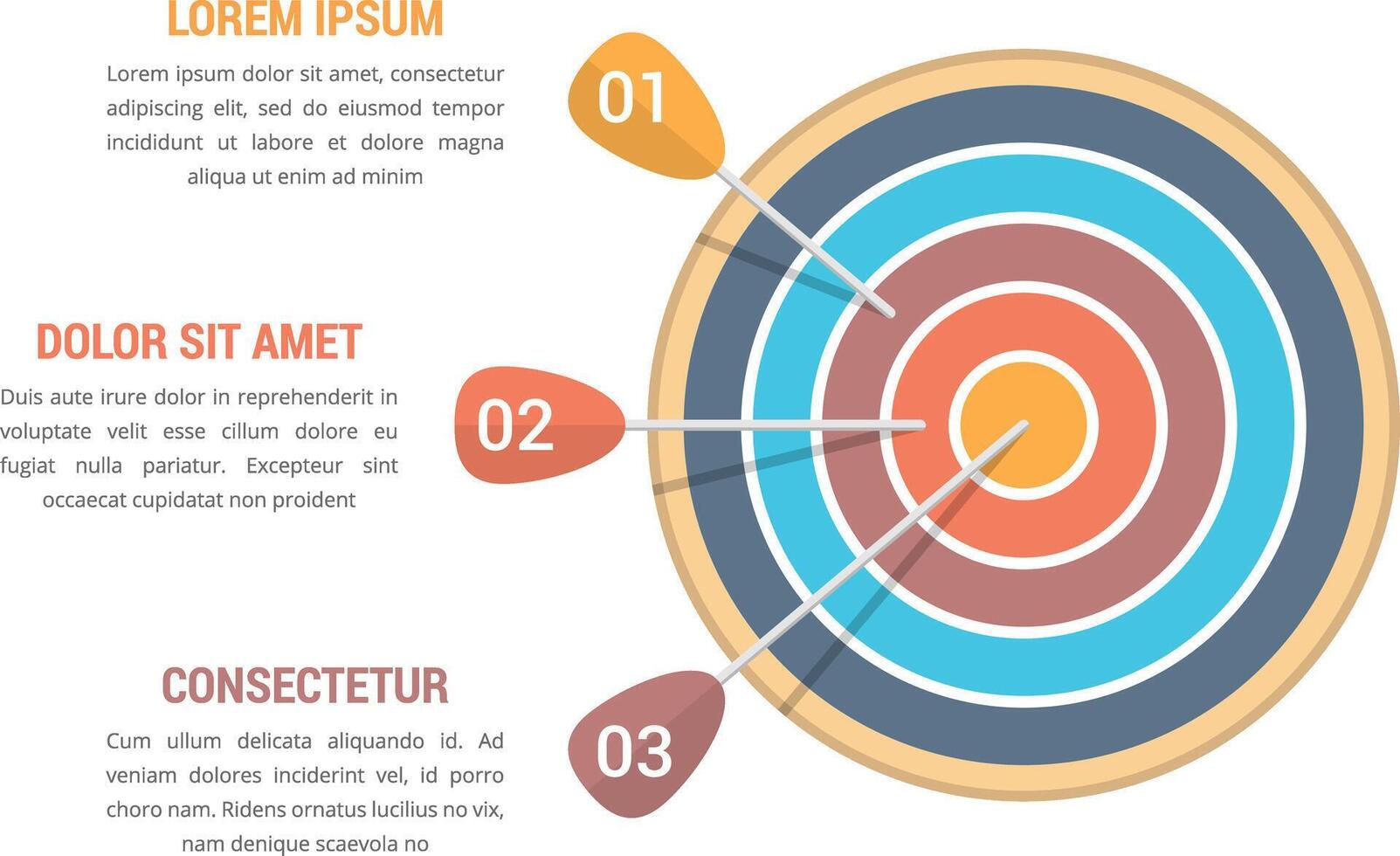 LOREM IPSUM

Lorem ipsum dolor sit amet, consectetur adipiscing elit, sed do eiusmod tempor incididunt ut labore et dolore magna aliqua ut enim ad minim

01

DOLOR SIT AMET

Duis aute irure dolor in reprehenderit in voluptate velit esse cillum dolore eu fugiat nulla pariatur. Excepteur sint occaecat cupidatat non proident

02

CONSECTETUR

Cum ullum delicata aliquando id. Ad veniam dolores inciderint vel, id porro choro nam. Ridens ornatus lucilius no vix, nam denique scaevola no

03