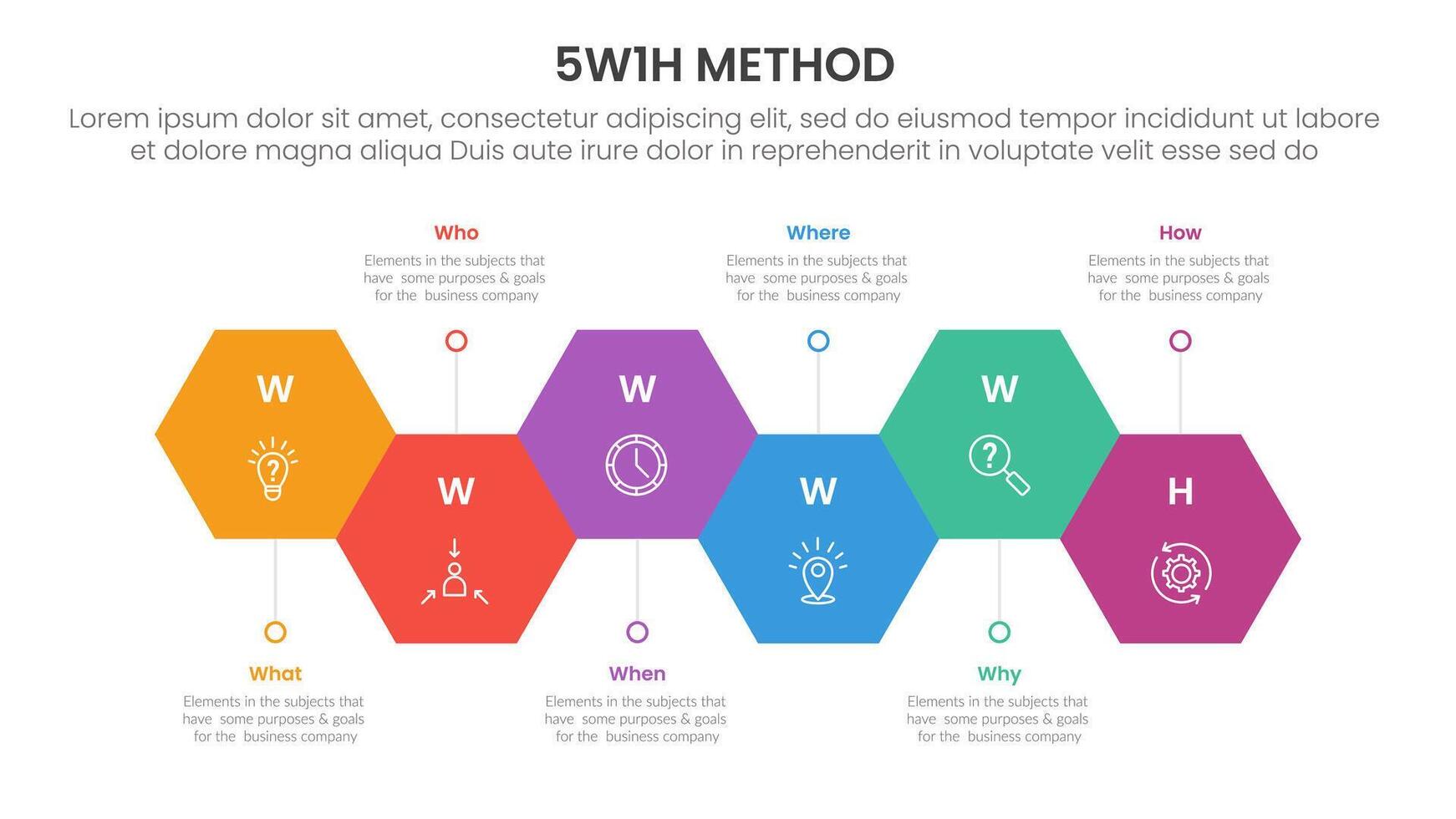 5W1H METHOD

Lorem ipsum dolor sit amet, consectetur adipiscing elit, sed do eiusmod tempor incididunt ut labore et dolore magna aliqua Duis aute irure dolor in reprehenderit in voluptate velit esse sed do

Who
Elements in the subjects that have some purposes & goals for the business company

Where
Elements in the subjects that have some purposes & goals for the business company

How
Elements in the subjects that have some purposes & goals for the business company

W

W

W

W

W

H

What
Elements in the subjects that have some purposes & goals for the business company

When
Elements in the subjects that have some purposes & goals for the business company

Why
Elements in the subjects that have some purposes & goals for the business company