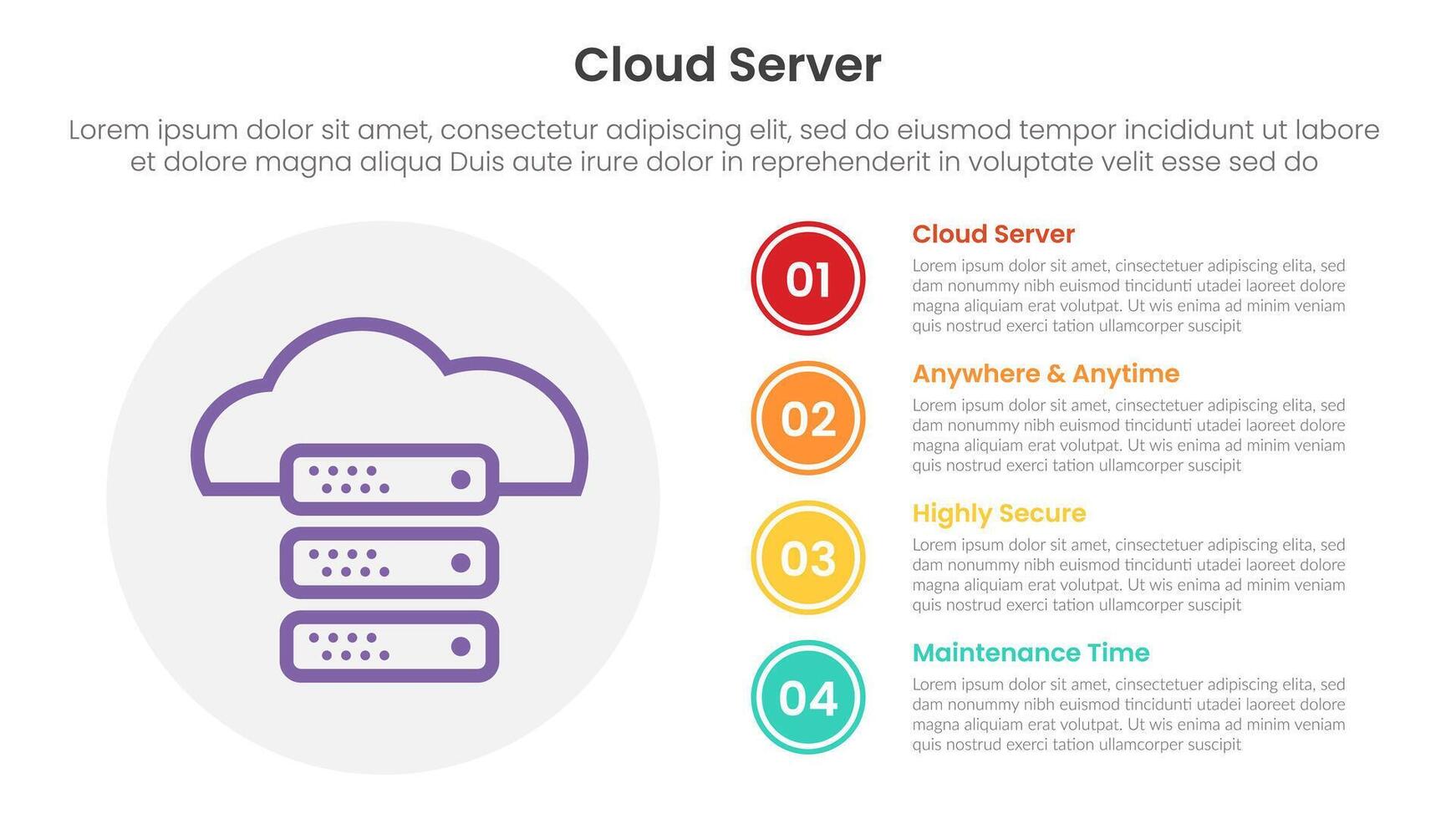 Cloud Server

Lorem ipsum dolor sit amet, consectetur adipiscing elit, sed do eiusmod tempor incididunt ut labore et dolore magna aliqua Duis aute irure dolor in reprehenderit in voluptate velit esse sed do

01

Cloud Server

Lorem ipsum dolor sit amet, cinsectetuer adipiscing elita, sed dam nonummy nibh euismod tincidunti utadei laoreet dolore magna aliquiam erat volutpat. Ut wis enima ad minim veniam quis nostrud exerci tation ullamcorper suscipit

02

Anywhere & Anytime

Lorem ipsum dolor sit amet, cinsectetuer adipiscing elita, sed dam nonummy nibh euismod tincidunti utadei laoreet dolore magna aliquiam erat volutpat. Ut wis enima ad minim veniam quis nostrud exerci tation ullamcorper suscipit

03

Highly Secure

Lorem ipsum dolor sit amet, cinsectetuer adipiscing elita, sed dam nonummy nibh euismod tincidunti utadei laoreet dolore magna aliquiam erat volutpat. Ut wis enima ad minim veniam quis nostrud exerci tation ullamcorper suscipit

04

Maintenance Time

Lorem ipsum dolor sit amet, cinsectetuer adipiscing elita, sed dam nonummy nibh euismod tincidunti utadei laoreet dolore magna aliquiam erat volutpat. Ut wis enima ad minim veniam quis nostrud exerci tation ullamcorper suscipit