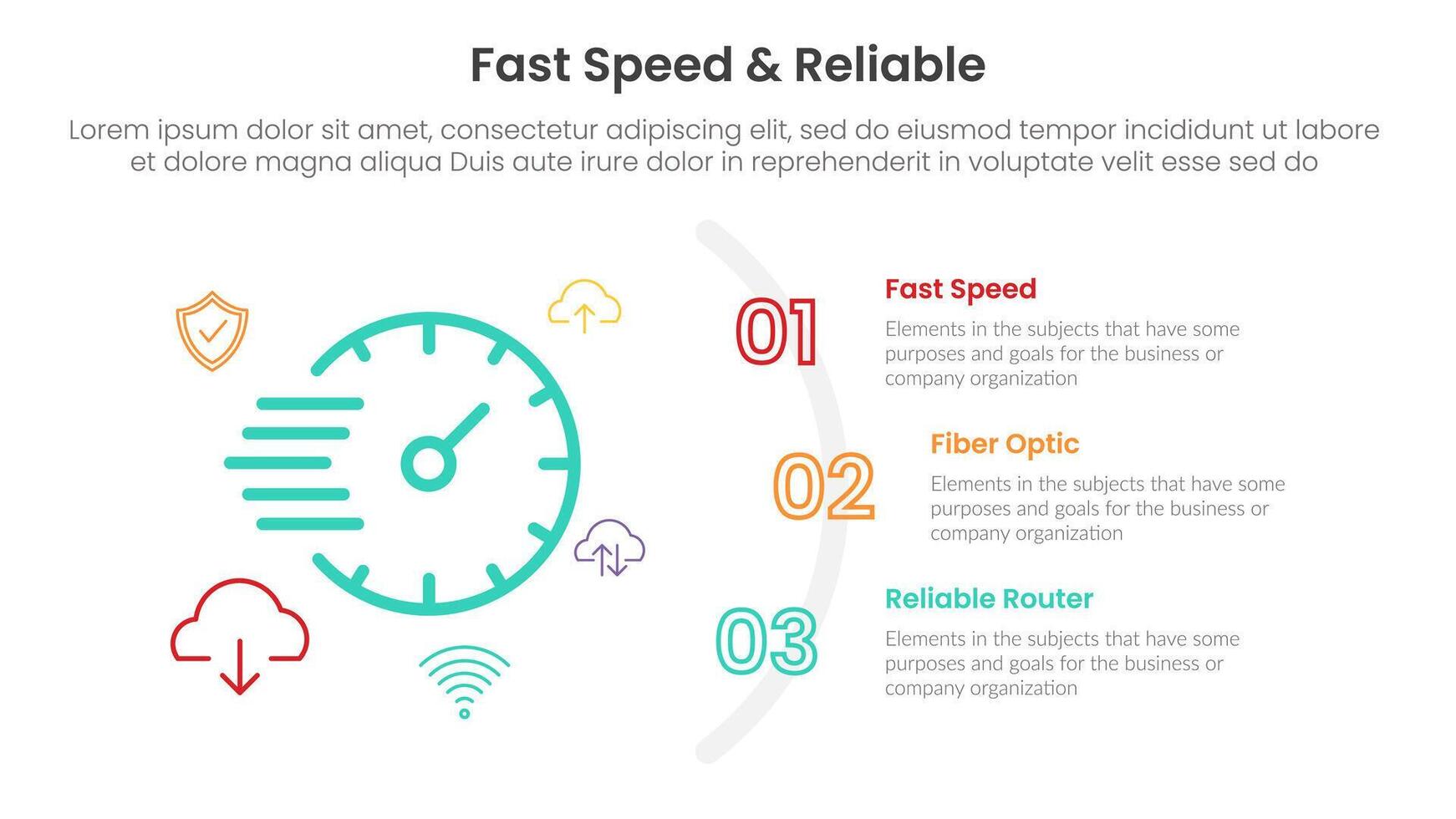 Fast Speed & Reliable

Lorem ipsum dolor sit amet, consectetur adipiscing elit, sed do eiusmod tempor incididunt ut labore et dolore magna aliqua Duis aute irure dolor in reprehenderit in voluptate velit esse sed do

01

Fast Speed

Elements in the subjects that have some purposes and goals for the business or company organization

02

Fiber Optic

Elements in the subjects that have some purposes and goals for the business or company organization

03

Reliable Router

Elements in the subjects that have some purposes and goals for the business or company organization