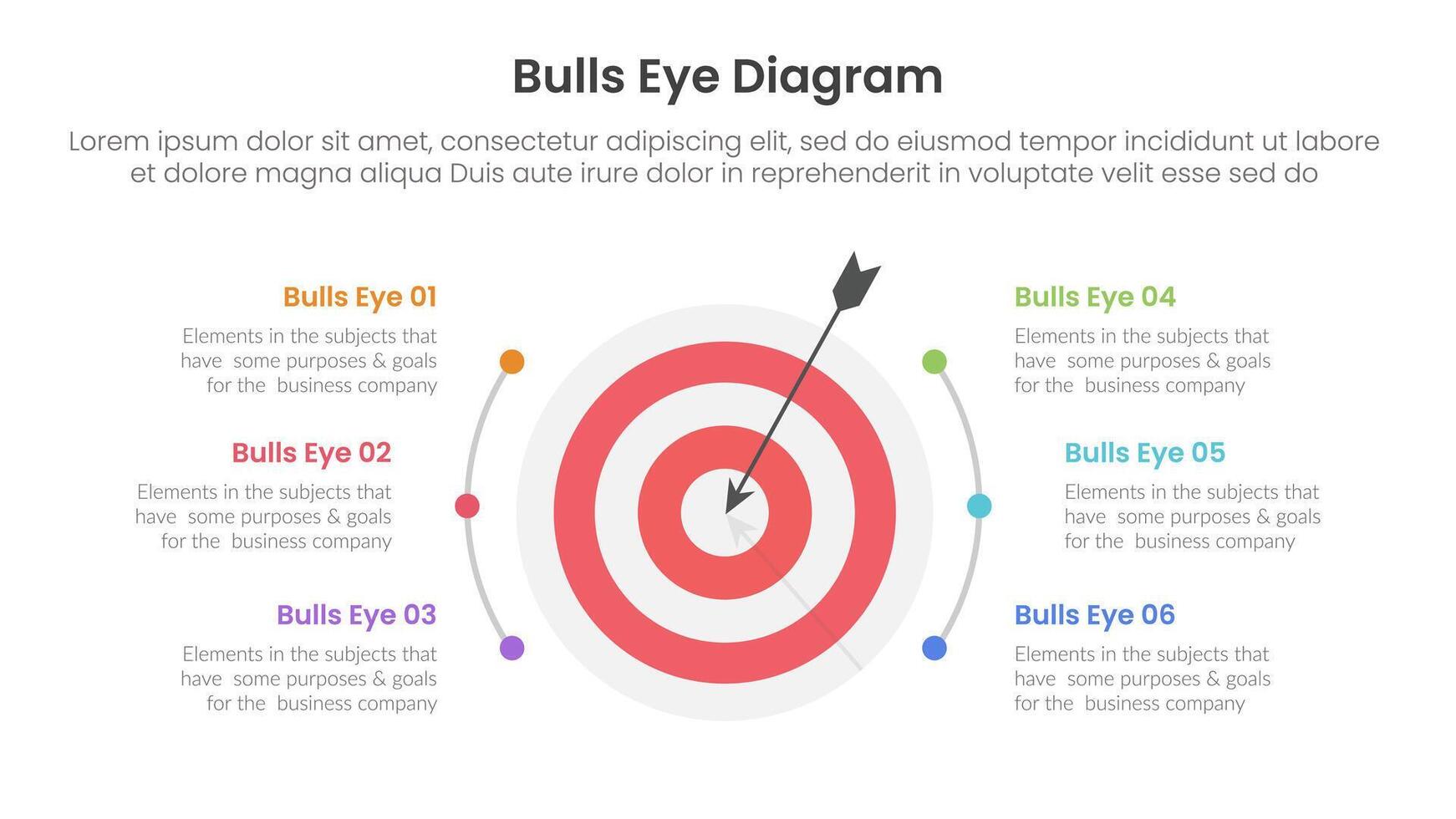 Bulls Eye Diagram

Lorem ipsum dolor sit amet, consectetur adipiscing elit, sed do eiusmod tempor incididunt ut labore et dolore magna aliqua Duis aute irure dolor in reprehenderit in voluptate velit esse sed do

Bulls Eye 01
Elements in the subjects that have some purposes & goals for the business company

Bulls Eye 02
Elements in the subjects that have some purposes & goals for the business company

Bulls Eye 03
Elements in the subjects that have some purposes & goals for the business company

Bulls Eye 04
Elements in the subjects that have some purposes & goals for the business company

Bulls Eye 05
Elements in the subjects that have some purposes & goals for the business company

Bulls Eye 06
Elements in the subjects that have some purposes & goals for the business company