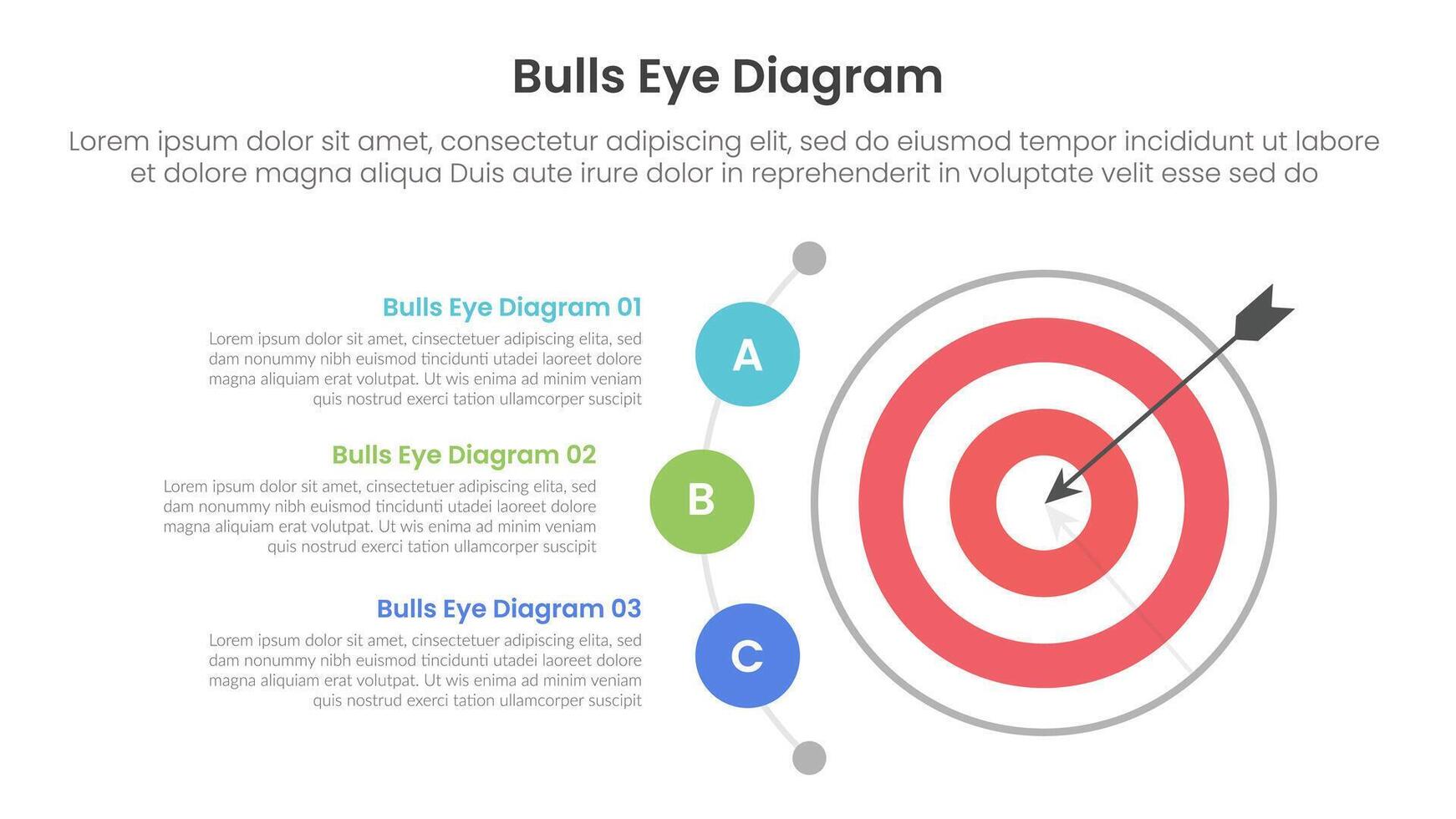 Bulls Eye Diagram

Lorem ipsum dolor sit amet, consectetur adipiscing elit, sed do eiusmod tempor incididunt ut labore et dolore magna aliqua Duis aute irure dolor in reprehenderit in voluptate velit esse sed do

Bulls Eye Diagram 01

Lorem ipsum dolor sit amet, cinsectetuer adipiscing elita, sed dam nonummy nibh euismod tincidunti utadei laoreet dolore magna aliquiam erat volutpat. Ut wis enima ad minim veniam quis nostrud exerci tation ullamcorper suscipit

A

Bulls Eye Diagram 02

Lorem ipsum dolor sit amet, cinsectetuer adipiscing elita, sed dam nonummy nibh euismod tincidunti utadei laoreet dolore magna aliquiam erat volutpat. Ut wis enima ad minim veniam quis nostrud exerci tation ullamcorper suscipit

B

Bulls Eye Diagram 03

Lorem ipsum dolor sit amet, cinsectetuer adipiscing elita, sed dam nonummy nibh euismod tincidunti utadei laoreet dolore magna aliquiam erat volutpat. Ut wis enima ad minim veniam quis nostrud exerci tation ullamcorper suscipit

C