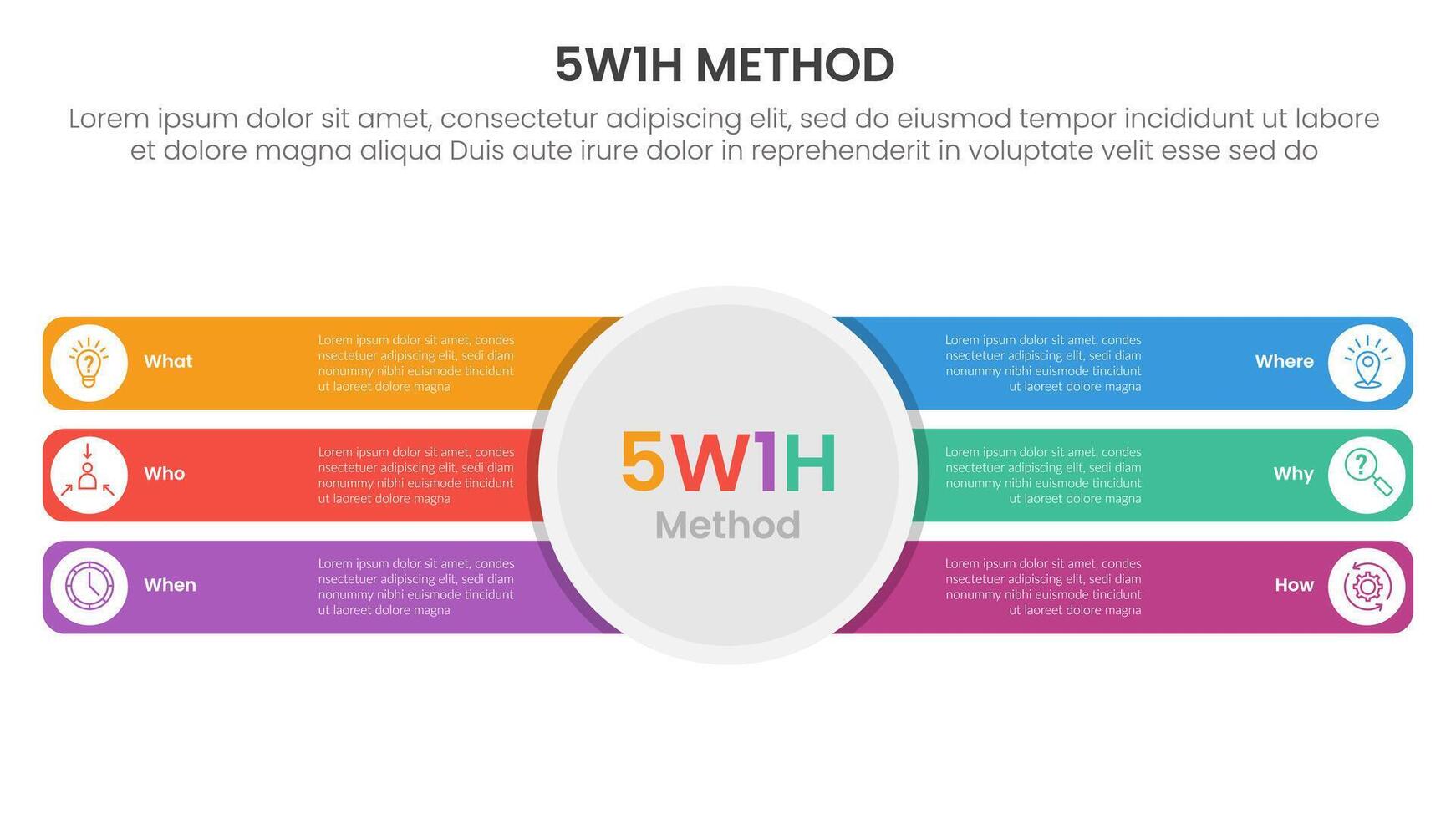 5W1H METHOD

Lorem ipsum dolor sit amet, consectetur adipiscing elit, sed do eiusmod tempor incididunt ut labore et dolore magna aliqua Duis aute irure dolor in reprehenderit in voluptate velit esse sed do

What

Lorem ipsum dolor sit amet, condes nsectetuer adipiscing elit, sedi diam nonummy nibhi euismode tincidunt ut laoreet dolore magna

Who

Lorem ipsum dolor sit amet, condes nsectetuer adipiscing elit, sedi diam nonummy nibhi euismode tincidunt ut laoreet dolore magna

When

Lorem ipsum dolor sit amet, condes nsectetuer adipiscing elit, sedi diam nonummy nibhi euismode tincidunt ut laoreet dolore magna

5W1H
Method

Lorem ipsum dolor sit amet, condes nsectetuer adipiscing elit, sedi diam nonummy nibhi euismode tincidunt ut laoreet dolore magna

Where

Lorem ipsum dolor sit amet, condes nsectetuer adipiscing elit, sedi diam nonummy nibhi euismode tincidunt ut laoreet dolore magna

Why

Lorem ipsum dolor sit amet, condes nsectetuer adipiscing elit, sedi diam nonummy nibhi euismode tincidunt ut laoreet dolore magna

How