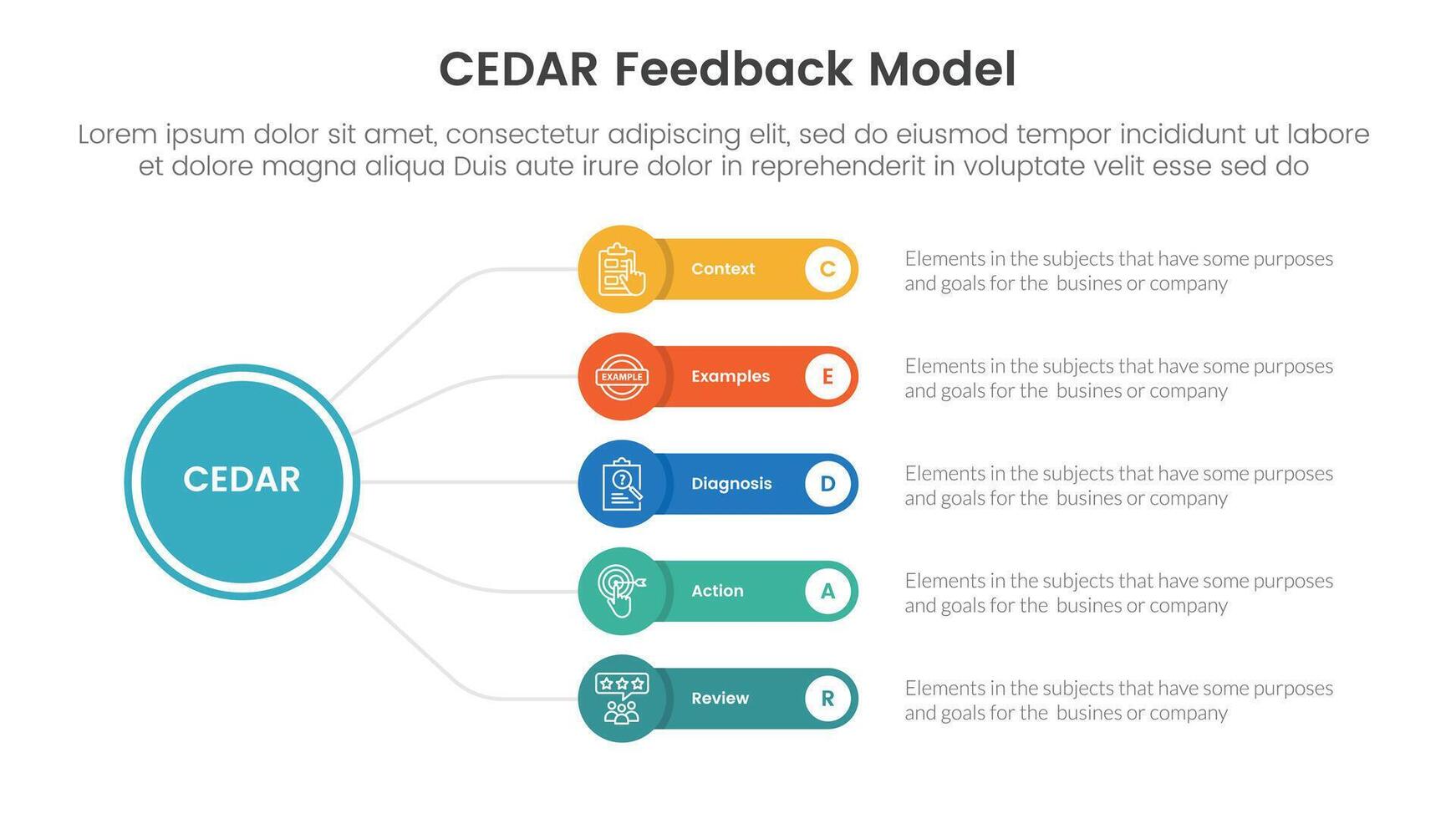 CEDAR Feedback Model

Lorem ipsum dolor sit amet, consectetur adipiscing elit, sed do eiusmod tempor incididunt ut labore et dolore magna aliqua Duis aute irure dolor in reprehenderit in voluptate velit esse sed do

CEDAR

Context C

Elements in the subjects that have some purposes and goals for the busines or company

EXAMPLE

Examples E

Elements in the subjects that have some purposes and goals for the busines or company

Diagnosis D

Elements in the subjects that have some purposes and goals for the busines or company

Action A

Elements in the subjects that have some purposes and goals for the busines or company

Review R

Elements in the subjects that have some purposes and goals for the busines or company