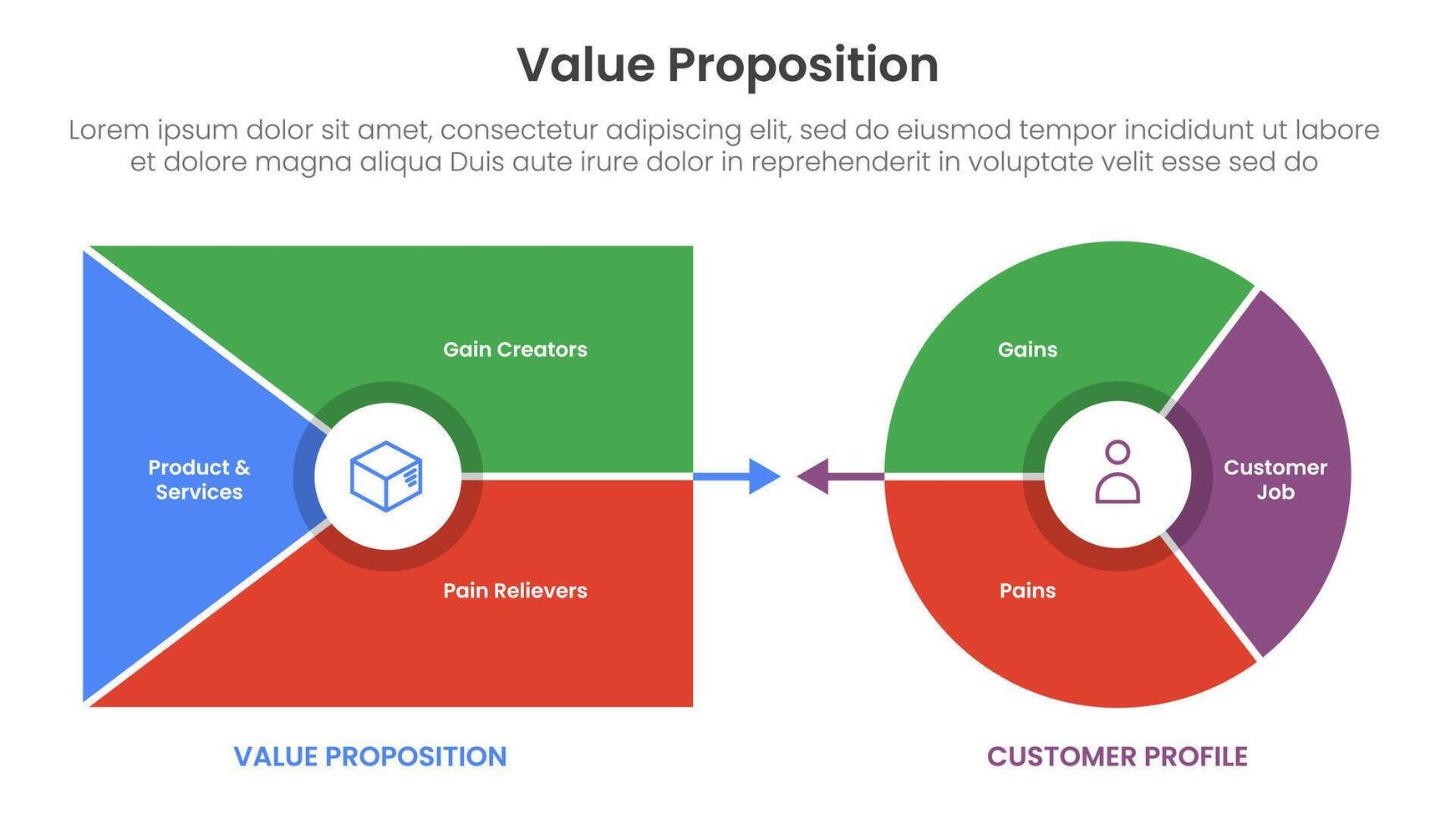 Value Proposition

Lorem ipsum dolor sit amet, consectetur adipiscing elit, sed do eiusmod tempor incididunt ut labore et dolore magna aliqua Duis aute irure dolor in reprehenderit in voluptate velit esse sed do

Gain Creators

Product & Services

Pain Relievers

Gains

Customer Job

Pains

VALUE PROPOSITION

CUSTOMER PROFILE