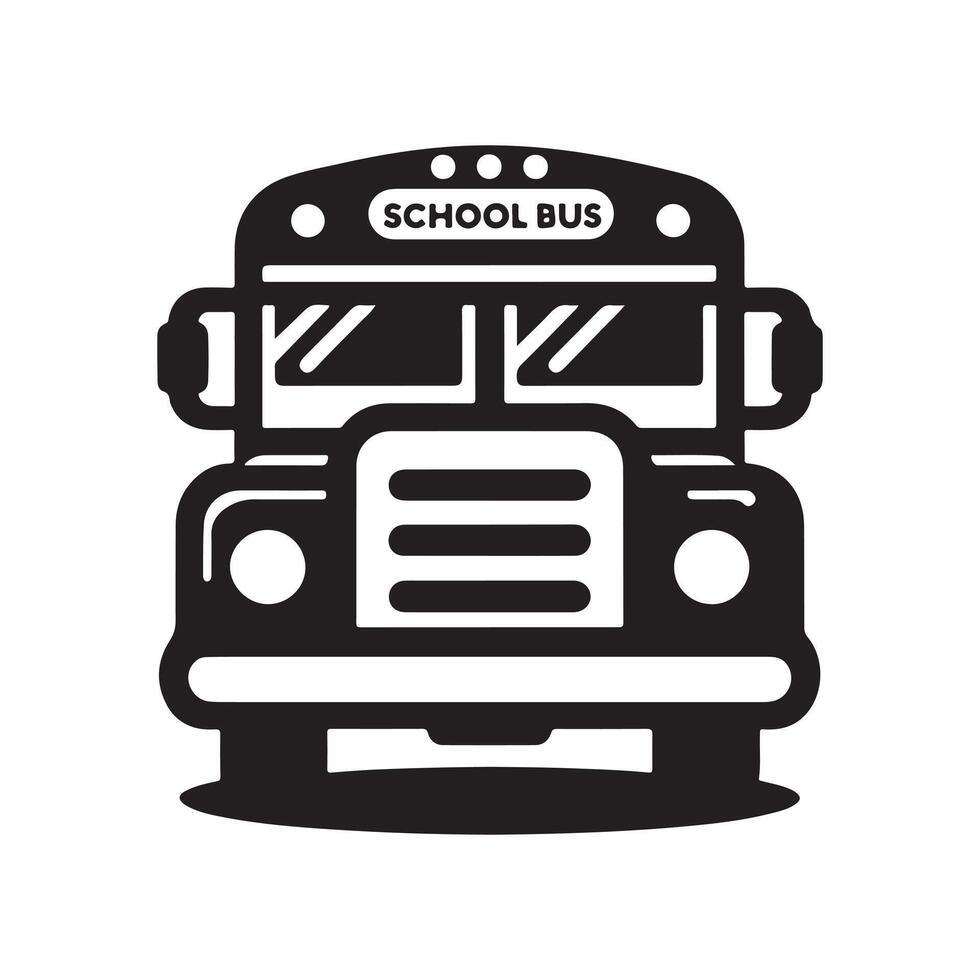 SCHOOL BUS