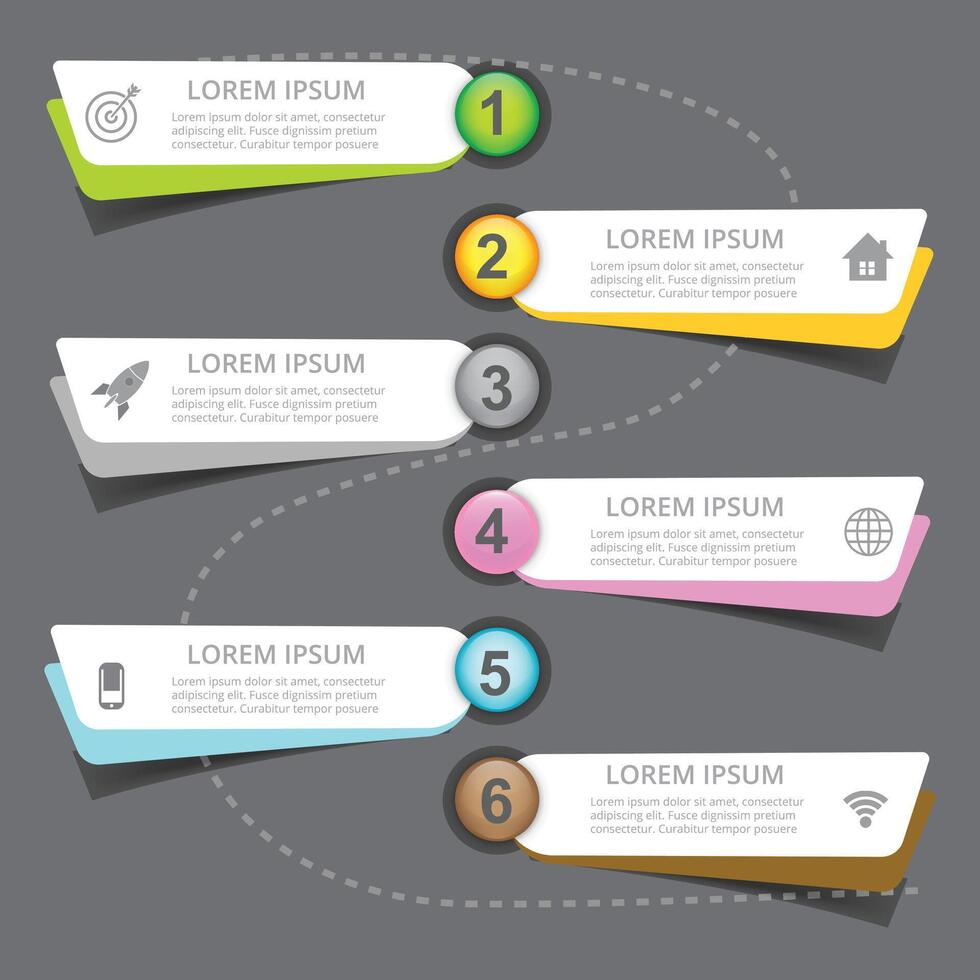 LOREM IPSUM
Lorem ipsum dolor sit amet, consectetur adipiscing elit. Fusce dignissim pretium consectetur. Curabitur tempor posuere

1

2

LOREM IPSUM
Lorem ipsum dolor sit amet, consectetur adipiscing elit. Fusce dignissim pretium consectetur. Curabitur tempor posuere

LOREM IPSUM
Lorem ipsum dolor sit amet, consectetur adipiscing elit. Fusce dignissim pretium consectetur. Curabitur tempor posuere

3

4

LOREM IPSUM
Lorem ipsum dolor sit amet, consectetur adipiscing elit. Fusce dignissim pretium consectetur. Curabitur tempor posuere

LOREM IPSUM
Lorem ipsum dolor sit amet, consectetur adipiscing elit. Fusce dignissim pretium consectetur. Curabitur tempor posuere

5

6

LOREM IPSUM
Lorem ipsum dolor sit amet, consectetur adipiscing elit. Fusce dignissim pretium consectetur. Curabitur tempor posuere