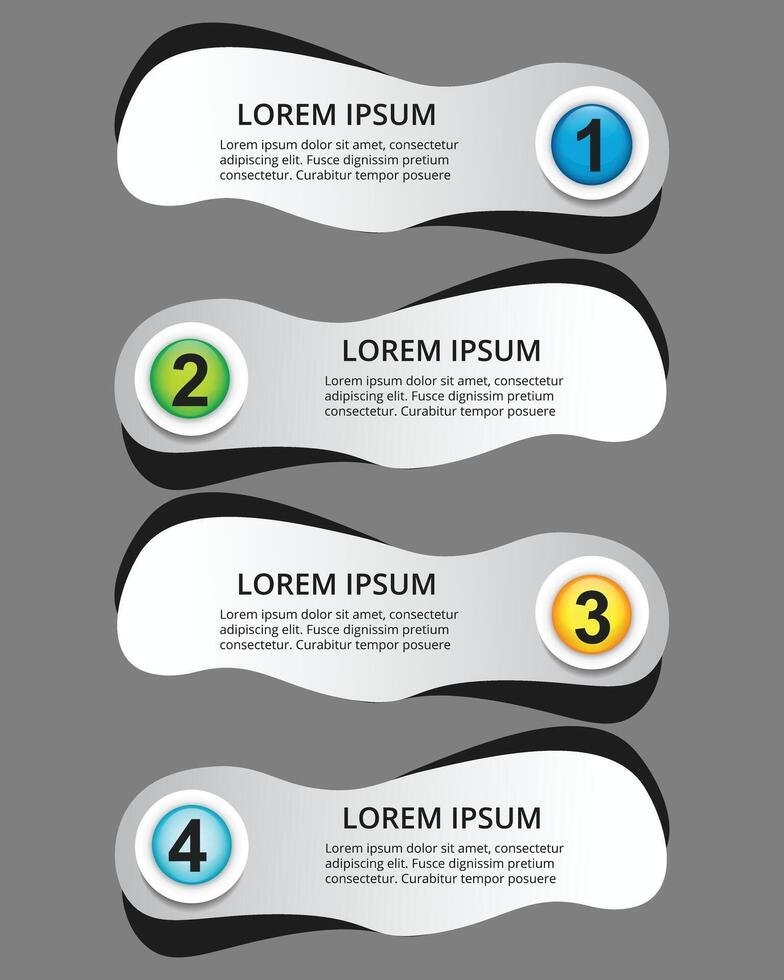 LOREM IPSUM
Lorem ipsum dolor sit amet, consectetur adipiscing elit. Fusce dignissim pretium consectetur. Curabitur tempor posuere

1

2

LOREM IPSUM
Lorem ipsum dolor sit amet, consectetur adipiscing elit. Fusce dignissim pretium consectetur. Curabitur tempor posuere

LOREM IPSUM
Lorem ipsum dolor sit amet, consectetur adipiscing elit. Fusce dignissim pretium consectetur. Curabitur tempor posuere

3

4

LOREM IPSUM
Lorem ipsum dolor sit amet, consectetur adipiscing elit. Fusce dignissim pretium consectetur. Curabitur tempor posuere