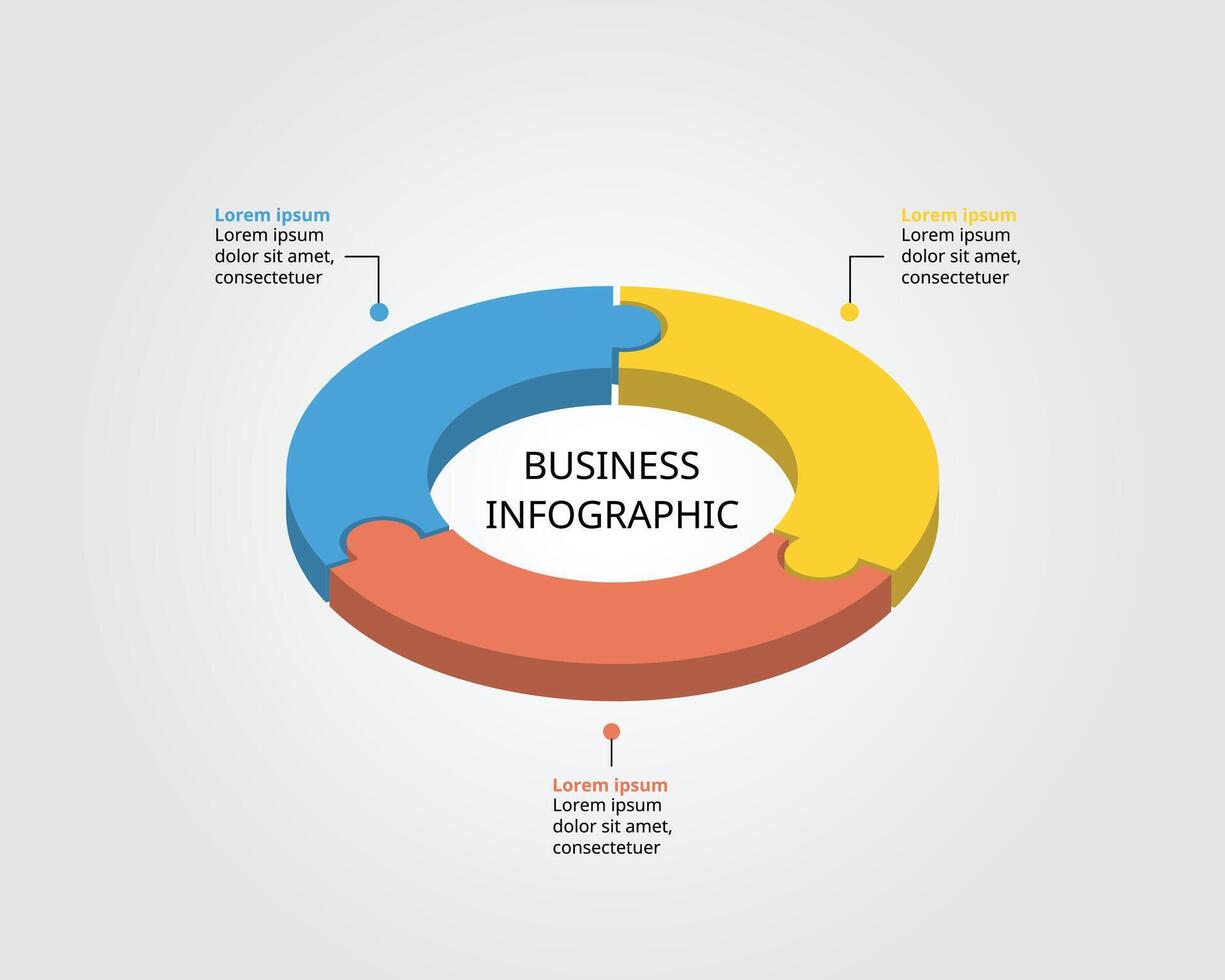 Lorem ipsum
Lorem ipsum dolor sit amet, consectetuer

Lorem ipsum
Lorem ipsum dolor sit amet, consectetuer

BUSINESS
INFOGRAPHIC

Lorem ipsum
Lorem ipsum dolor sit amet, consectetuer