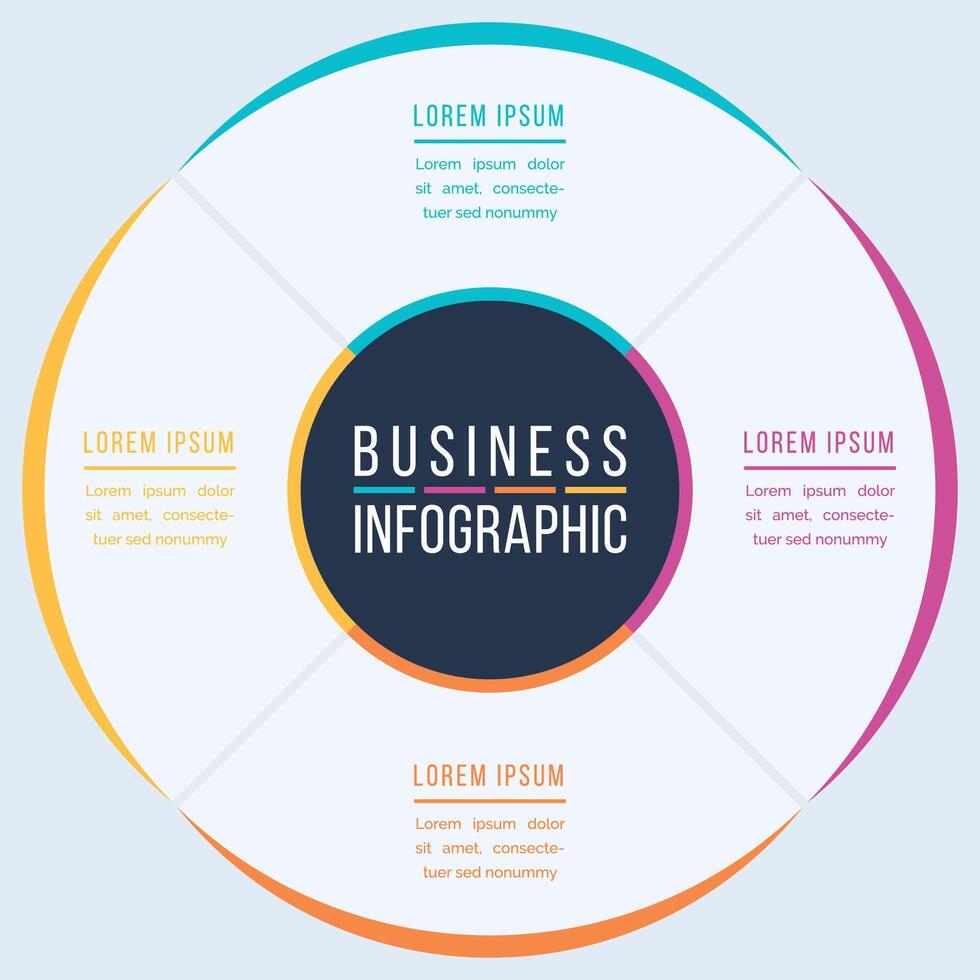 LOREM IPSUM

Lorem ipsum dolor sit amet, consectetuer sed nonummy

LOREM IPSUM

Lorem ipsum dolor sit amet, consectetuer sed nonummy

BUSINESS INFOGRAPHIC

LOREM IPSUM

Lorem ipsum dolor sit amet, consectetuer sed nonummy

LOREM IPSUM

Lorem ipsum dolor sit amet, consectetuer sed nonummy