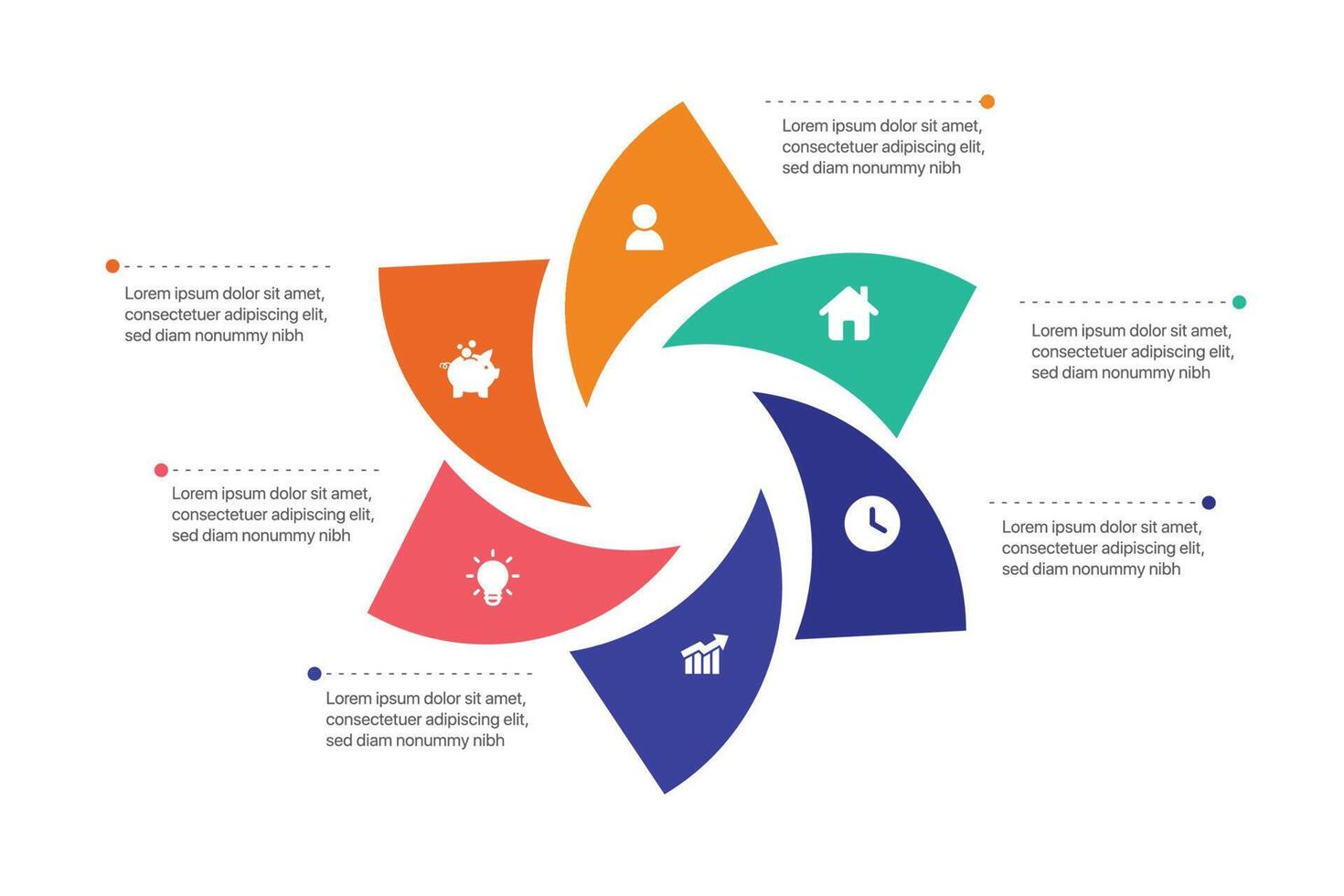 Lorem ipsum dolor sit amet, consectetuer adipiscing elit, sed diam nonummy nibh

Lorem ipsum dolor sit amet, consectetuer adipiscing elit, sed diam nonummy nibh

Lorem ipsum dolor sit amet, consectetuer adipiscing elit, sed diam nonummy nibh

Lorem ipsum dolor sit amet, consectetuer adipiscing elit, sed diam nonummy nibh

Lorem ipsum dolor sit amet, consectetuer adipiscing elit, sed diam nonummy nibh

Lorem ipsum dolor sit amet, consectetuer adipiscing elit, sed diam nonummy nibh