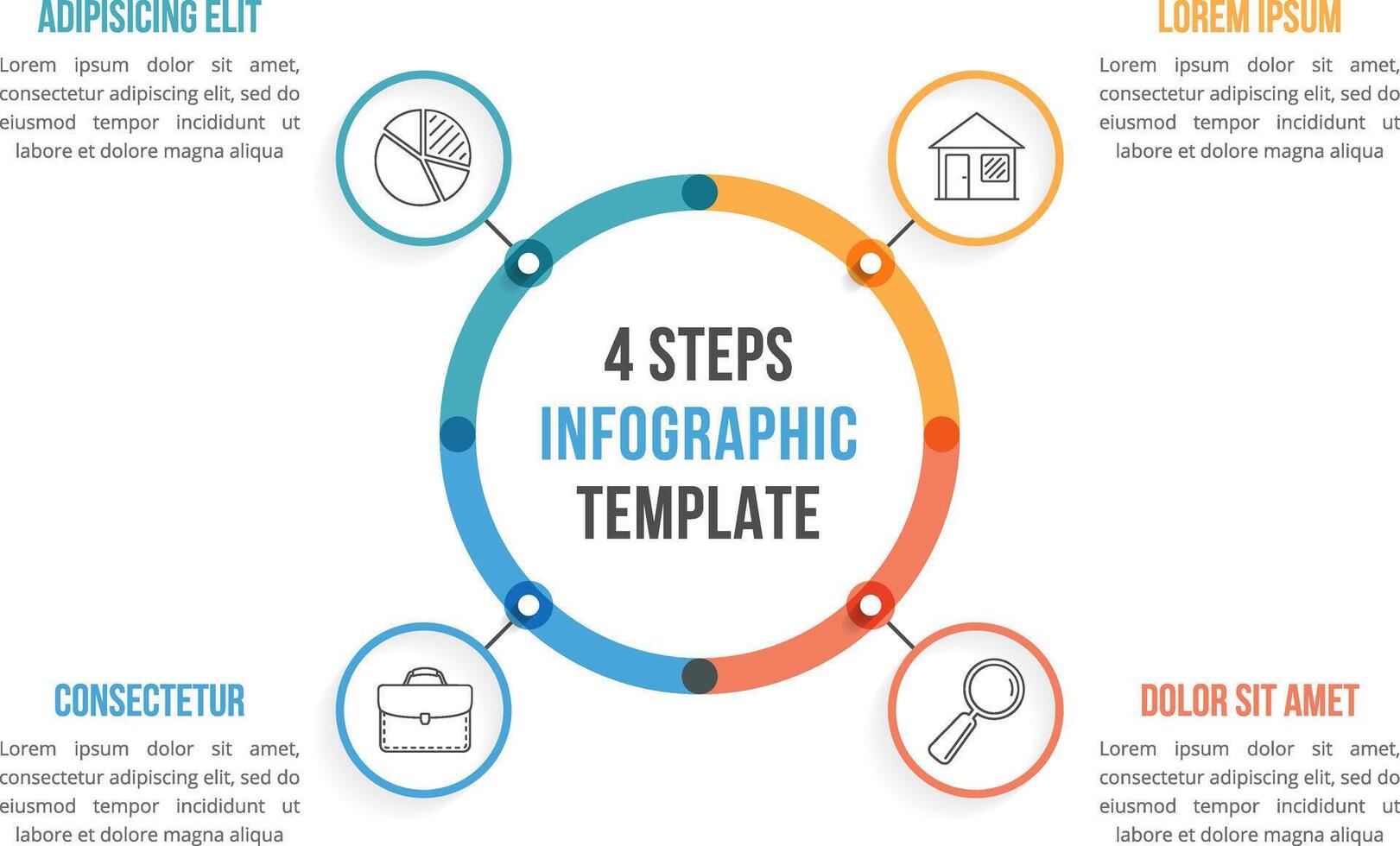 ADIPISICING ELIT

Lorem ipsum dolor sit amet, consectetur adipiscing elit, sed do eiusmod tempor incididunt ut labore et dolore magna aliqua

LOREM IPSUM

Lorem ipsum dolor sit amet, consectetur adipiscing elit, sed do eiusmod tempor incididunt ut labore et dolore magna aliqua

4 STEPS
INFOGRAPHIC
TEMPLATE

CONSECTETUR

Lorem ipsum dolor sit amet, consectetur adipiscing elit, sed do eiusmod tempor incididunt ut labore et dolore magna aliqua

DOLOR SIT AMET

Lorem ipsum dolor sit amet, consectetur adipiscing elit, sed do eiusmod tempor incididunt ut labore et dolore magna aliqua