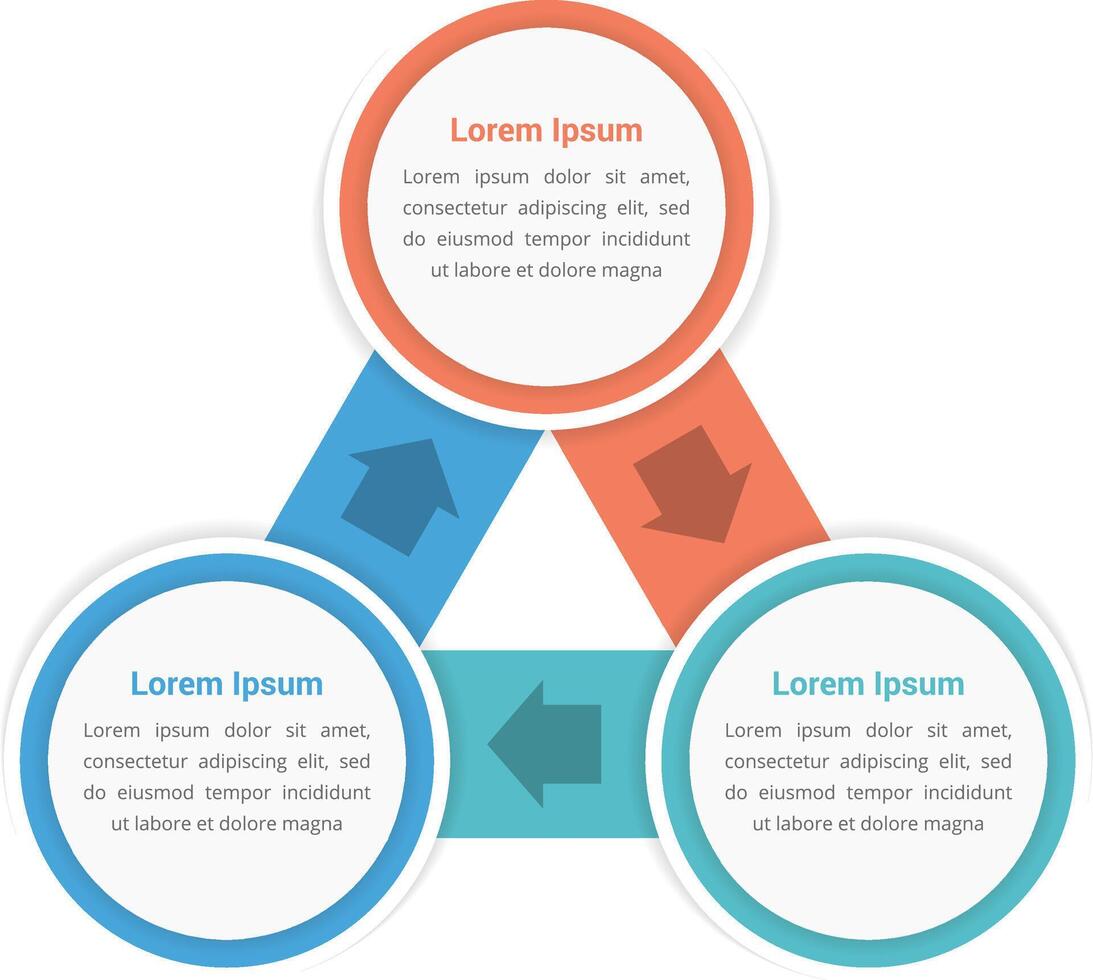 Lorem Ipsum

Lorem ipsum dolor sit amet, consectetur adipiscing elit, sed do eiusmod tempor incididunt ut labore et dolore magna

Lorem Ipsum

Lorem ipsum dolor sit amet, consectetur adipiscing elit, sed do eiusmod tempor incididunt ut labore et dolore magna

Lorem Ipsum

Lorem ipsum dolor sit amet, consectetur adipiscing elit, sed do eiusmod tempor incididunt ut labore et dolore magna