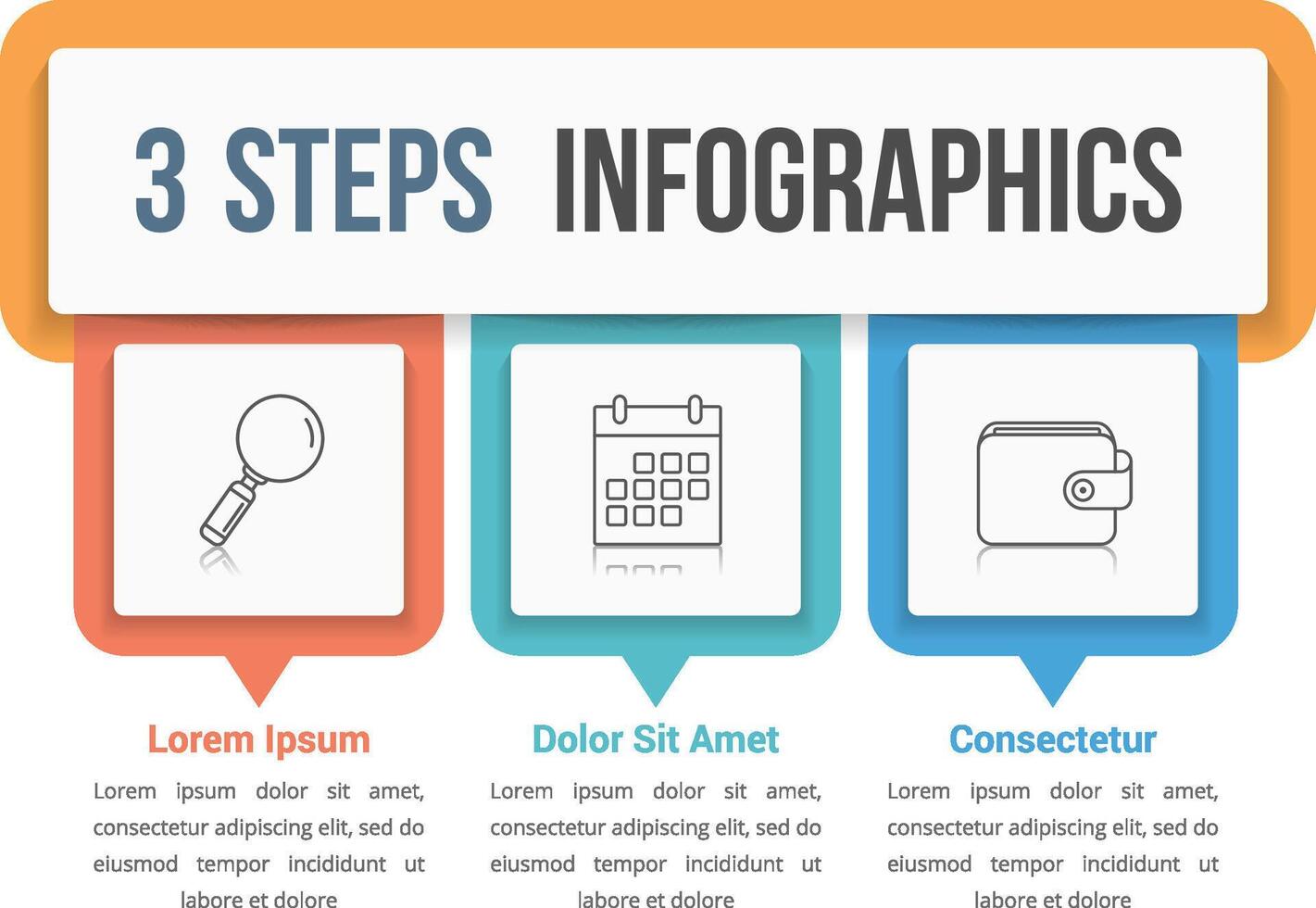 3 STEPS INFOGRAPHICS

Lorem Ipsum

Lorem ipsum dolor sit amet, consectetur adipiscing elit, sed do eiusmod tempor incididunt ut labore et dolore

Dolor Sit Amet

Lorem ipsum dolor sit amet, consectetur adipiscing elit, sed do eiusmod tempor incididunt ut labore et dolore

Consectetur

Lorem ipsum dolor sit amet, consectetur adipiscing elit, sed do eiusmod tempor incididunt ut labore et dolore