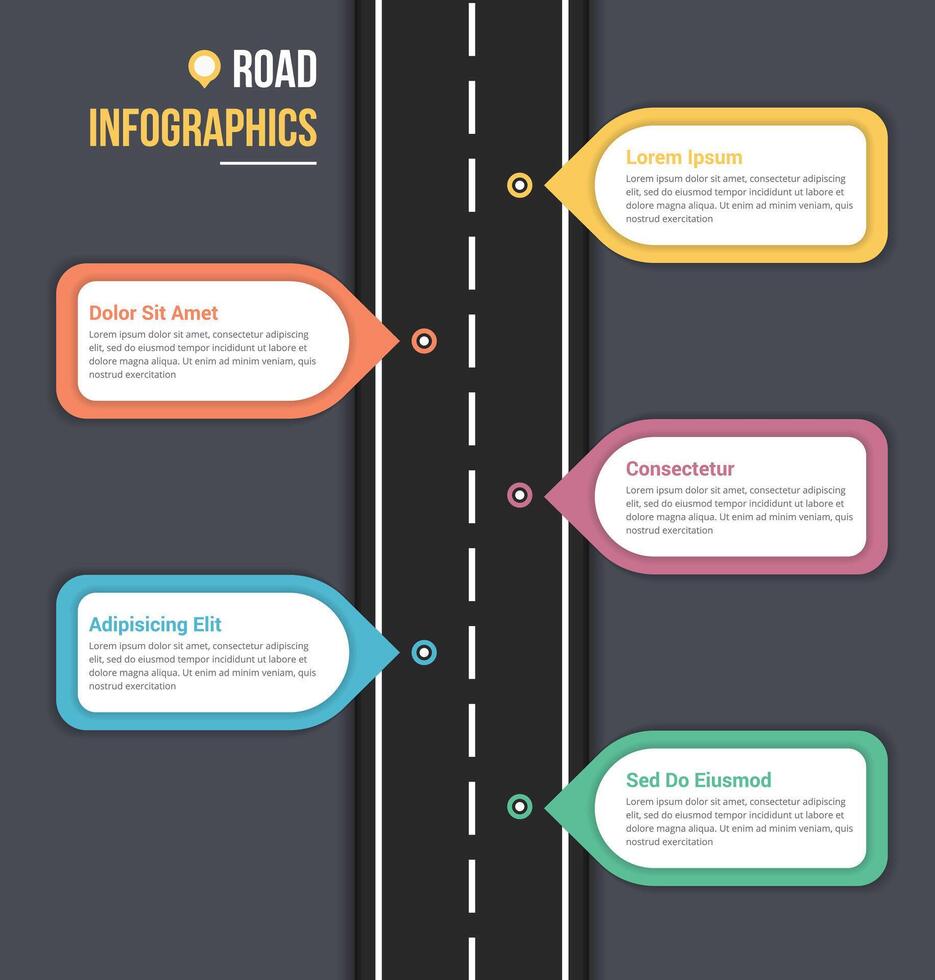 ROAD
INFOGRAPHICS

Lorem Ipsum
Lorem ipsum dolor sit amet, consectetur adipiscing elit, sed do eiusmod tempor incididunt ut labore et dolore magna aliqua. Ut enim ad minim veniam, quis nostrud exercitation

Dolor Sit Amet
Lorem ipsum dolor sit amet, consectetur adipiscing elit, sed do eiusmod tempor incididunt ut labore et dolore magna aliqua. Ut enim ad minim veniam, quis nostrud exercitation

Consectetur
Lorem ipsum dolor sit amet, consectetur adipiscing elit, sed do eiusmod tempor incididunt ut labore et dolore magna aliqua. Ut enim ad minim veniam, quis nostrud exercitation

Adipisicing Elit
Lorem ipsum dolor sit amet, consectetur adipiscing elit, sed do eiusmod tempor incididunt ut labore et dolore magna aliqua. Ut enim ad minim veniam, quis nostrud exercitation

Sed Do Eiusmod
Lorem ipsum dolor sit amet, consectetur adipiscing elit, sed do eiusmod tempor incididunt ut labore et dolore magna aliqua. Ut enim ad minim veniam, quis nostrud exercitation