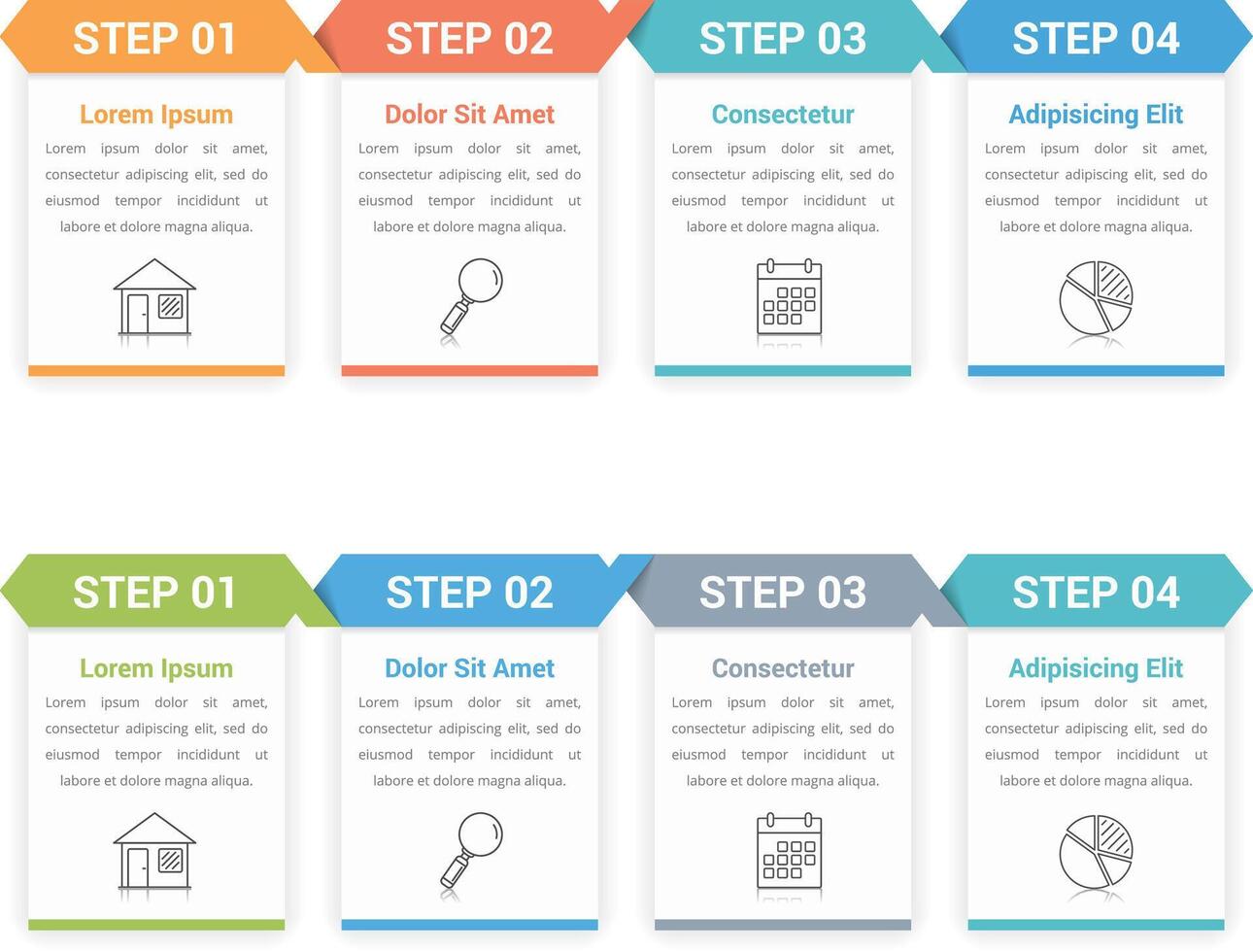 STEP 01

Lorem Ipsum

Lorem ipsum dolor sit amet, consectetur adipiscing elit, sed do eiusmod tempor incididunt ut labore et dolore magna aliqua.

STEP 02

Dolor Sit Amet

Lorem ipsum dolor sit amet, consectetur adipiscing elit, sed do eiusmod tempor incididunt ut labore et dolore magna aliqua.

STEP 03

Consectetur

Lorem ipsum dolor sit amet, consectetur adipiscing elit, sed do eiusmod tempor incididunt ut labore et dolore magna aliqua.

STEP 04

Adipisicing Elit

Lorem ipsum dolor sit amet, consectetur adipiscing elit, sed do eiusmod tempor incididunt ut labore et dolore magna aliqua.

STEP 01

Lorem Ipsum

Lorem ipsum dolor sit amet, consectetur adipiscing elit, sed do eiusmod tempor incididunt ut labore et dolore magna aliqua.

STEP 02

Dolor Sit Amet

Lorem ipsum dolor sit amet, consectetur adipiscing elit, sed do eiusmod tempor incididunt ut labore et dolore magna aliqua.

STEP 03

Consectetur

Lorem ipsum dolor sit amet, consectetur adipiscing elit, sed do eiusmod tempor incididunt ut labore et dolore magna aliqua.

STEP 04

Adipisicing Elit

Lorem ipsum dolor sit amet, consectetur adipiscing elit, sed do eiusmod tempor incididunt ut labore et dolore magna aliqua.