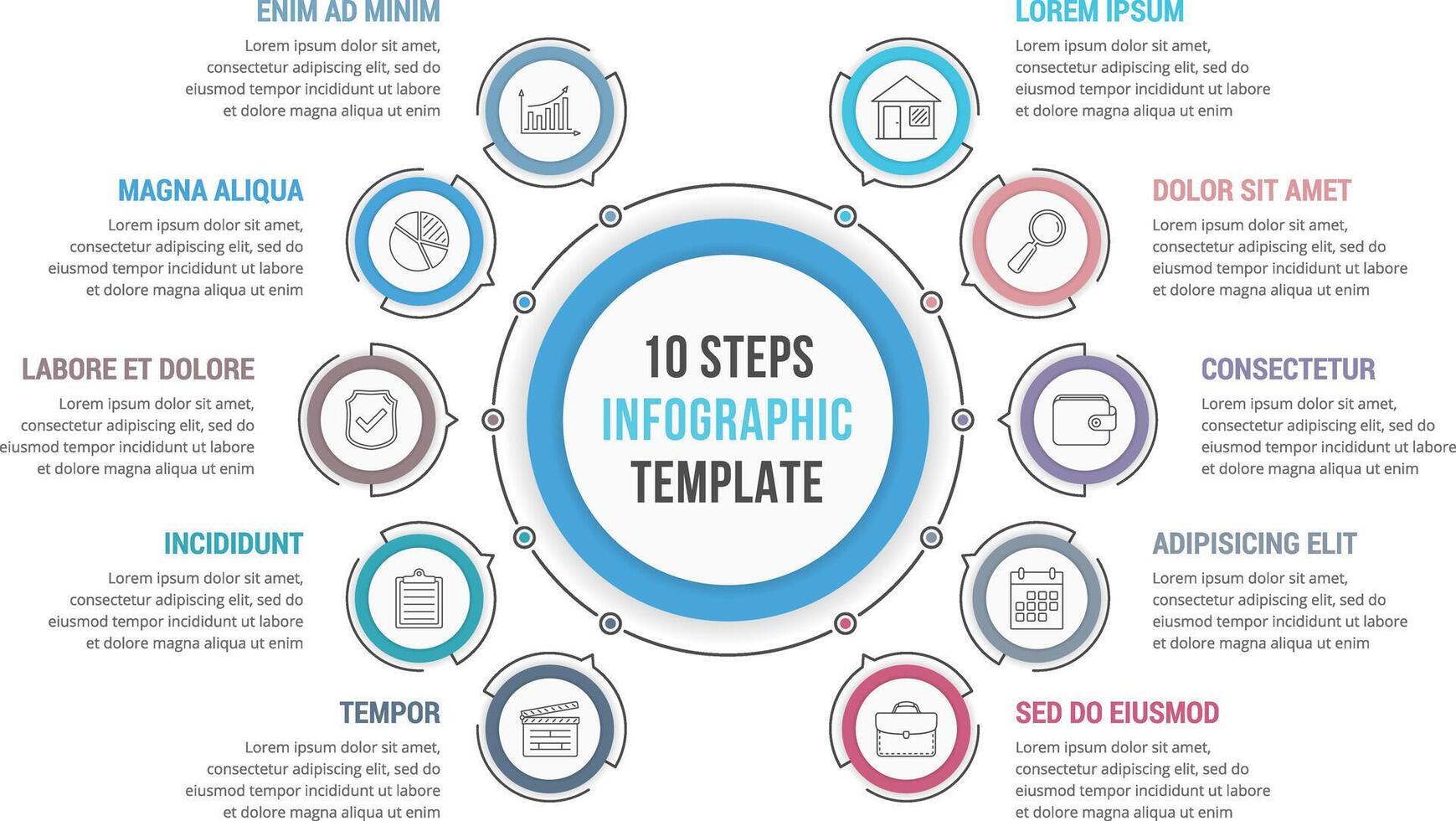 ENIM AD MINIM

Lorem ipsum dolor sit amet, consectetur adipiscing elit, sed do eiusmod tempor incididunt ut labore et dolore magna aliqua ut enim

MAGNA ALIQUA

Lorem ipsum dolor sit amet, consectetur adipiscing elit, sed do eiusmod tempor incididunt ut labore et dolore magna aliqua ut enim

LABORE ET DOLORE

Lorem ipsum dolor sit amet, consectetur adipiscing elit, sed do eiusmod tempor incididunt ut labore et dolore magna aliqua ut enim

INCIDIDUNT

Lorem ipsum dolor sit amet, consectetur adipiscing elit, sed do eiusmod tempor incididunt ut labore et dolore magna aliqua ut enim

TEMPOR

Lorem ipsum dolor sit amet, consectetur adipiscing elit, sed do eiusmod tempor incididunt ut labore et dolore magna aliqua ut enim

10 STEPS
INFOGRAPHIC
TEMPLATE

LOREM IPSUM

Lorem ipsum dolor sit amet, consectetur adipiscing elit, sed do eiusmod tempor incididunt ut labore et dolore magna aliqua ut enim

DOLOR SIT AMET

Lorem ipsum dolor sit amet, consectetur adipiscing elit, sed do eiusmod tempor incididunt ut labore et dolore magna aliqua ut enim

CONSECTETUR

Lorem ipsum dolor sit amet, consectetur adipiscing elit, sed do eiusmod tempor incididunt ut labore et dolore magna aliqua ut enim

ADIPISICING ELIT

Lorem ipsum dolor sit amet, consectetur adipiscing elit, sed do eiusmod tempor incididunt ut labore et dolore magna aliqua ut enim

SED DO EIUSMOD

Lorem ipsum dolor sit amet, consectetur adipiscing elit, sed do eiusmod tempor incididunt ut labore et dolore magna aliqua ut enim