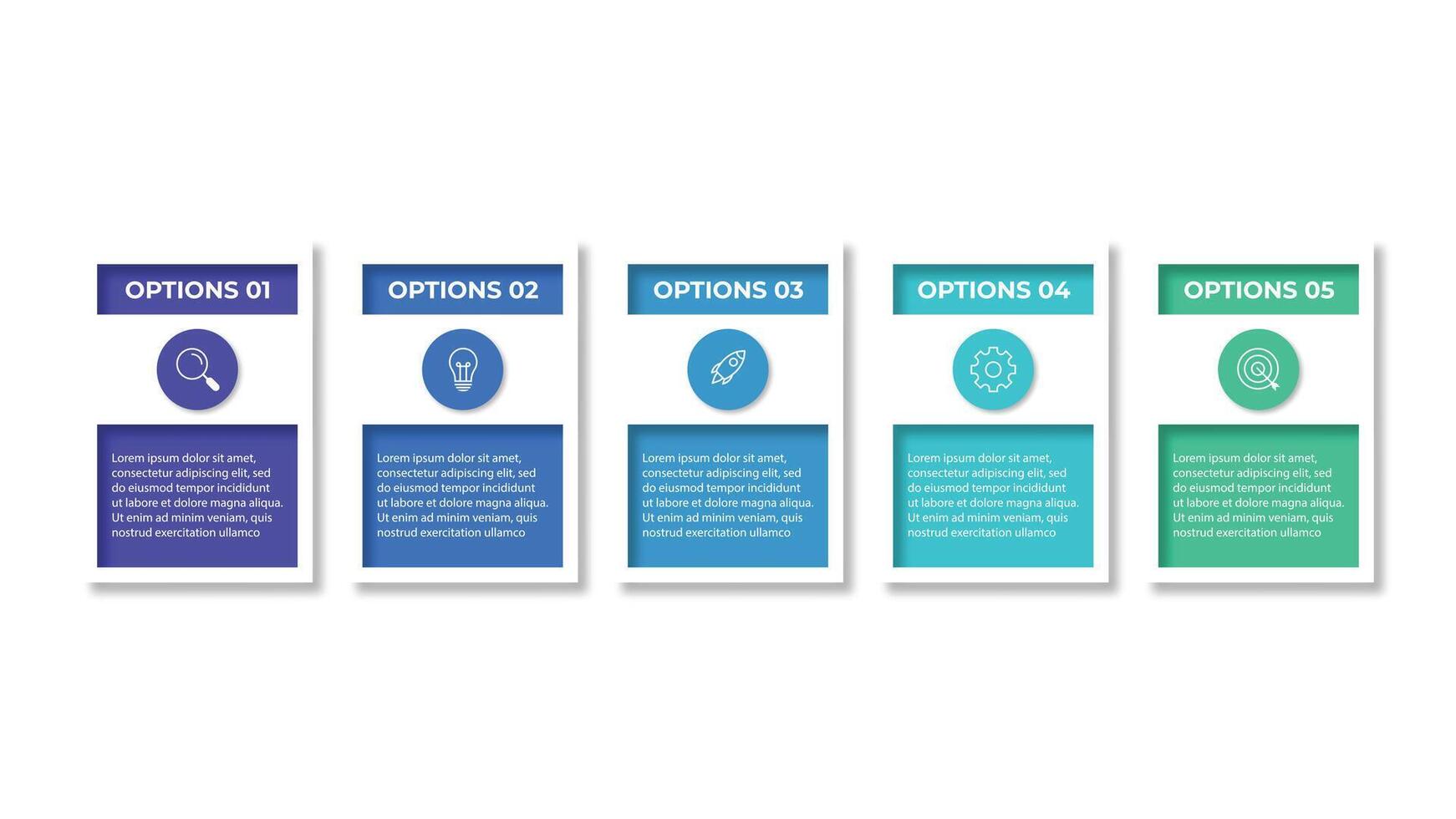 OPTIONS 01

Lorem ipsum dolor sit amet, consectetur adipiscing elit, sed do eiusmod tempor incididunt ut labore et dolore magna aliqua. Ut enim ad minim veniam, quis nostrud exercitation ullamco

OPTIONS 02

Lorem ipsum dolor sit amet, consectetur adipiscing elit, sed do eiusmod tempor incididunt ut labore et dolore magna aliqua. Ut enim ad minim veniam, quis nostrud exercitation ullamco

OPTIONS 03

Lorem ipsum dolor sit amet, consectetur adipiscing elit, sed do eiusmod tempor incididunt ut labore et dolore magna aliqua. Ut enim ad minim veniam, quis nostrud exercitation ullamco

OPTIONS 04

Lorem ipsum dolor sit amet, consectetur adipiscing elit, sed do eiusmod tempor incididunt ut labore et dolore magna aliqua. Ut enim ad minim veniam, quis nostrud exercitation ullamco

OPTIONS 05

Lorem ipsum dolor sit amet, consectetur adipiscing elit, sed do eiusmod tempor incididunt ut labore et dolore magna aliqua. Ut enim ad minim veniam, quis nostrud exercitation ullamco