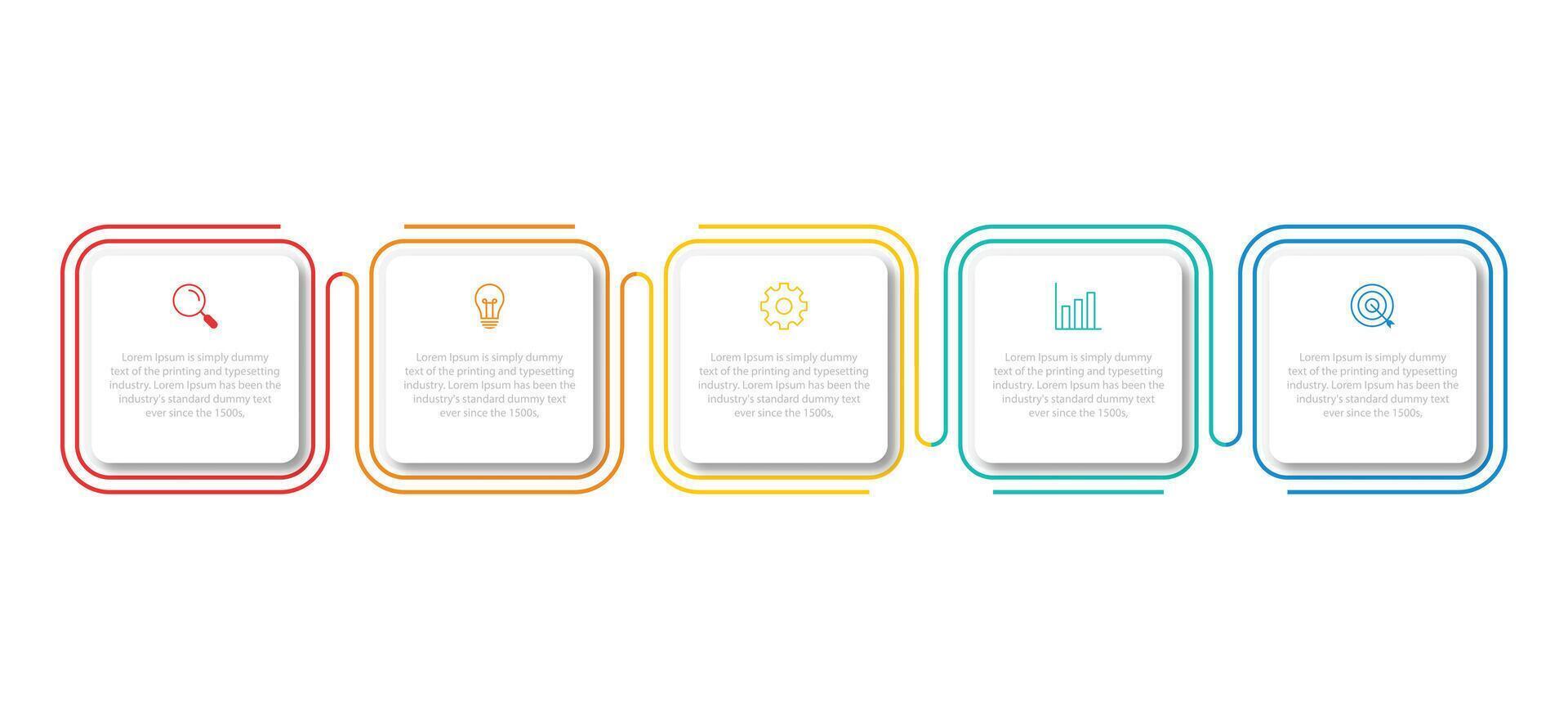 Lorem Ipsum is simply dummy text of the printing and typesetting industry. Lorem Ipsum has been the industry's standard dummy text ever since the 1500s,

Lorem Ipsum is simply dummy text of the printing and typesetting industry. Lorem Ipsum has been the industry's standard dummy text ever since the 1500s,

Lorem Ipsum is simply dummy text of the printing and typesetting industry. Lorem Ipsum has been the industry's standard dummy text ever since the 1500s,

Lorem Ipsum is simply dummy text of the printing and typesetting industry. Lorem Ipsum has been the industry's standard dummy text ever since the 1500s,

Lorem Ipsum is simply dummy text of the printing and typesetting industry. Lorem Ipsum has been the industry's standard dummy text ever since the 1500s,