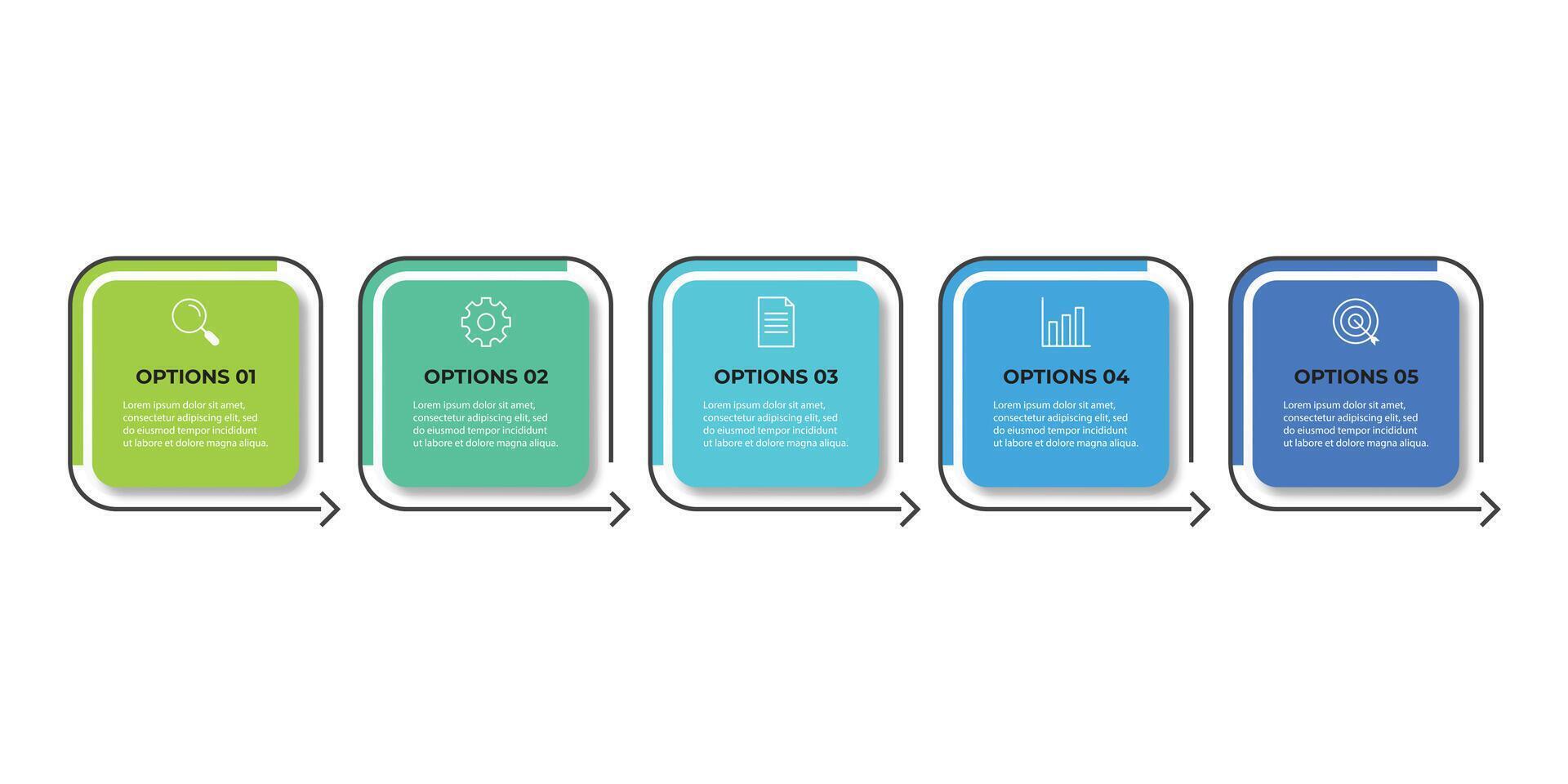 OPTIONS 01

Lorem ipsum dolor sit amet, consectetur adipiscing elit, sed do eiusmod tempor incididunt ut labore et dolore magna aliqua.

OPTIONS 02

Lorem ipsum dolor sit amet, consectetur adipiscing elit, sed do eiusmod tempor incididunt ut labore et dolore magna aliqua.

OPTIONS 03

Lorem ipsum dolor sit amet, consectetur adipiscing elit, sed do eiusmod tempor incididunt ut labore et dolore magna aliqua.

OPTIONS 04

Lorem ipsum dolor sit amet, consectetur adipiscing elit, sed do eiusmod tempor incididunt ut labore et dolore magna aliqua.

OPTIONS 05

Lorem ipsum dolor sit amet, consectetur adipiscing elit, sed do eiusmod tempor incididunt ut labore et dolore magna aliqua.