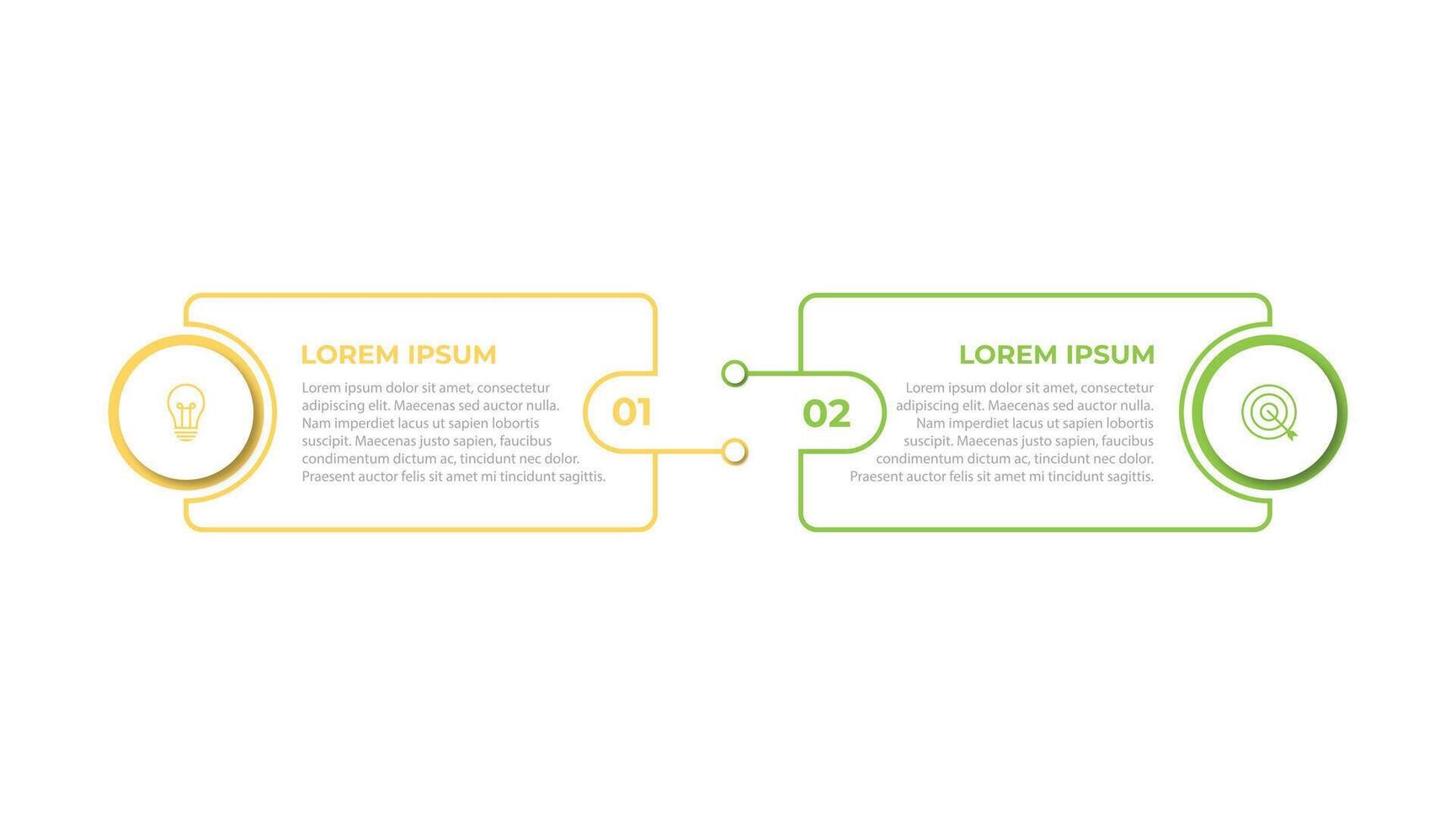 LOREM IPSUM

Lorem ipsum dolor sit amet, consectetur adipiscing elit. Maecenas sed auctor nulla. Nam imperdiet lacus ut sapien lobortis suscipit. Maecenas justo sapien, faucibus condimentum dictum ac, tincidunt nec dolor. Praesent auctor felis sit amet mi tincidunt sagittis.

01

02

LOREM IPSUM

Lorem ipsum dolor sit amet, consectetur adipiscing elit. Maecenas sed auctor nulla. Nam imperdiet lacus ut sapien lobortis suscipit. Maecenas justo sapien, faucibus condimentum dictum ac, tincidunt nec dolor. Praesent auctor felis sit amet mi tincidunt sagittis.