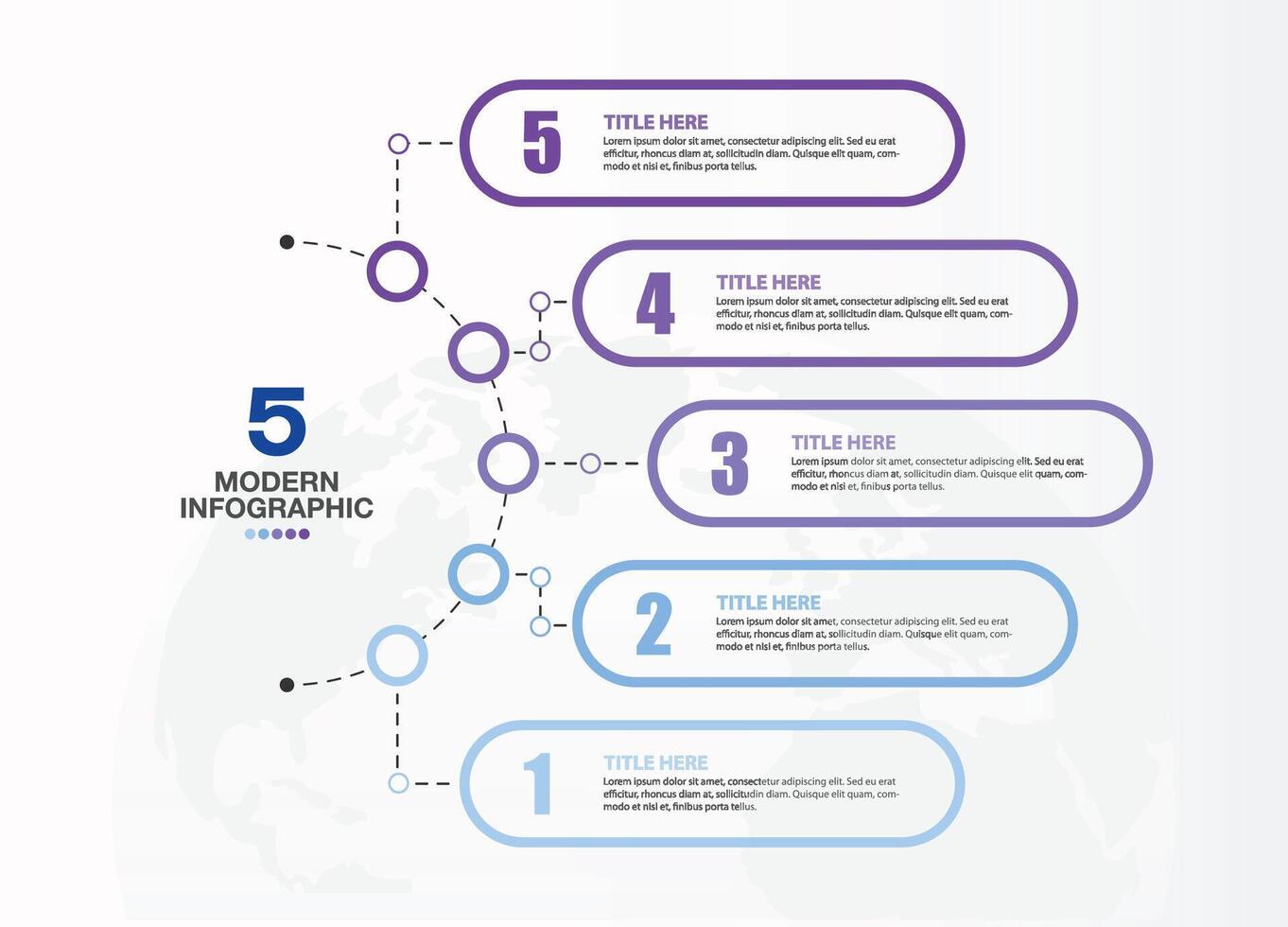 5
TITLE HERE
Lorem ipsum dolor sit amet, consectetur adipiscing elit. Sed eu erat efficitur, rhoncus diam at, sollicitudin diam. Quisque elit quam, commodo et nisi et, finibus porta tellus.

4
TITLE HERE
Lorem ipsum dolor sit amet, consectetur adipiscing elit. Sed eu erat efficitur, rhoncus diam at, sollicitudin diam. Quisque elit quam, commodo et nisi et, finibus porta tellus.

5
MODERN INFOGRAPHIC

3
TITLE HERE
Lorem ipsum dolor sit amet, consectetur adipiscing elit. Sed eu erat efficitur, rhoncus diam at, sollicitudin diam. Quisque elit quam, commodo et nisi et, finibus porta tellus.

2
TITLE HERE
Lorem ipsum dolor sit amet, consectetur adipiscing elit. Sed eu erat efficitur, rhoncus diam at, sollicitudin diam. Quisque elit quam, commodo et nisi et, finibus porta tellus.

1
TITLE HERE
Lorem ipsum dolor sit amet, consectetur adipiscing elit. Sed eu erat efficitur, rhoncus diam at, sollicitudin diam. Quisque elit quam, commodo et nisi et, finibus porta tellus.