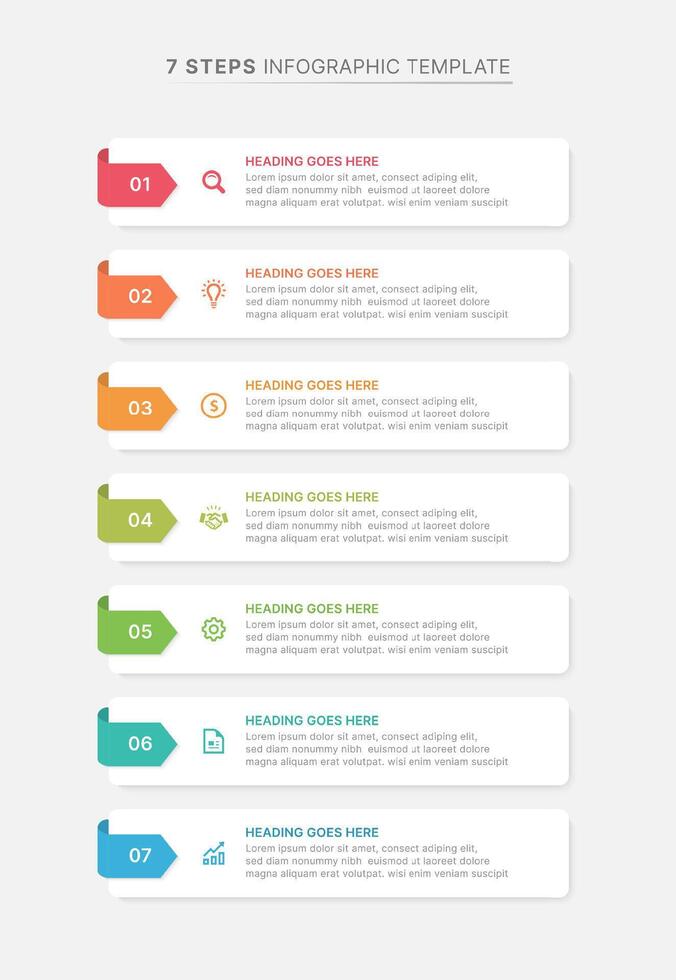 7 STEPS INFOGRAPHIC TEMPLATE

01

HEADING GOES HERE
Lorem ipsum dolor sit amet, consect adiping elit, sed diam nonummy nibh euismod ut laoreet dolore magna aliquam erat volutpat. wisi enim veniam suscipit

02

HEADING GOES HERE
Lorem ipsum dolor sit amet, consect adiping elit, sed diam nonummy nibh euismod ut laoreet dolore magna aliquam erat volutpat. wisi enim veniam suscipit

03

HEADING GOES HERE
Lorem ipsum dolor sit amet, consect adiping elit, sed diam nonummy nibh euismod ut laoreet dolore magna aliquam erat volutpat. wisi enim veniam suscipit

04

HEADING GOES HERE
Lorem ipsum dolor sit amet, consect adiping elit, sed diam nonummy nibh euismod ut laoreet dolore magna aliquam erat volutpat. wisi enim veniam suscipit

05

HEADING GOES HERE
Lorem ipsum dolor sit amet, consect adiping elit, sed diam nonummy nibh euismod ut laoreet dolore magna aliquam erat volutpat. wisi enim veniam suscipit

06

HEADING GOES HERE
Lorem ipsum dolor sit amet, consect adiping elit, sed diam nonummy nibh euismod ut laoreet dolore magna aliquam erat volutpat. wisi enim veniam suscipit

07

HEADING GOES HERE
Lorem ipsum dolor sit amet, consect adiping elit, sed diam nonummy nibh euismod ut laoreet dolore magna aliquam erat volutpat. wisi enim veniam suscipit