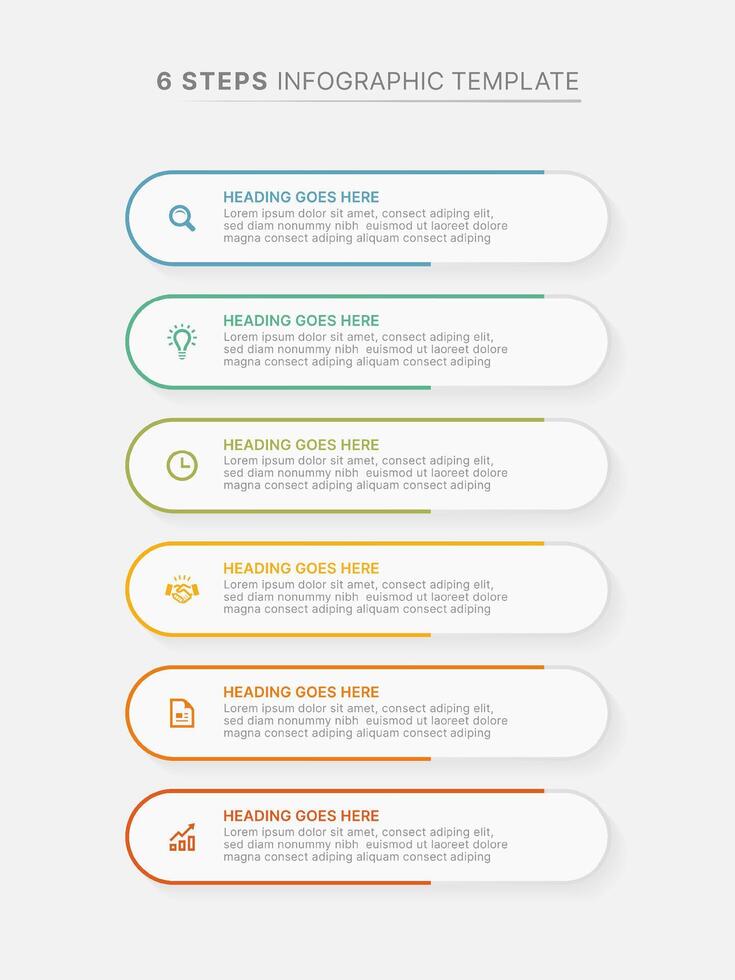 6 STEPS INFOGRAPHIC TEMPLATE

HEADING GOES HERE
Lorem ipsum dolor sit amet, consect adiping elit, sed diam nonummy nibh euismod ut laoreet dolore magna consect adiping aliquam consect adiping

HEADING GOES HERE
Lorem ipsum dolor sit amet, consect adiping elit, sed diam nonummy nibh euismod ut laoreet dolore magna consect adiping aliquam consect adiping

HEADING GOES HERE
Lorem ipsum dolor sit amet, consect adiping elit, sed diam nonummy nibh euismod ut laoreet dolore magna consect adiping aliquam consect adiping

HEADING GOES HERE
Lorem ipsum dolor sit amet, consect adiping elit, sed diam nonummy nibh euismod ut laoreet dolore magna consect adiping aliquam consect adiping

HEADING GOES HERE
Lorem ipsum dolor sit amet, consect adiping elit, sed diam nonummy nibh euismod ut laoreet dolore magna consect adiping aliquam consect adiping

HEADING GOES HERE
Lorem ipsum dolor sit amet, consect adiping elit, sed diam nonummy nibh euismod ut laoreet dolore magna consect adiping aliquam consect adiping