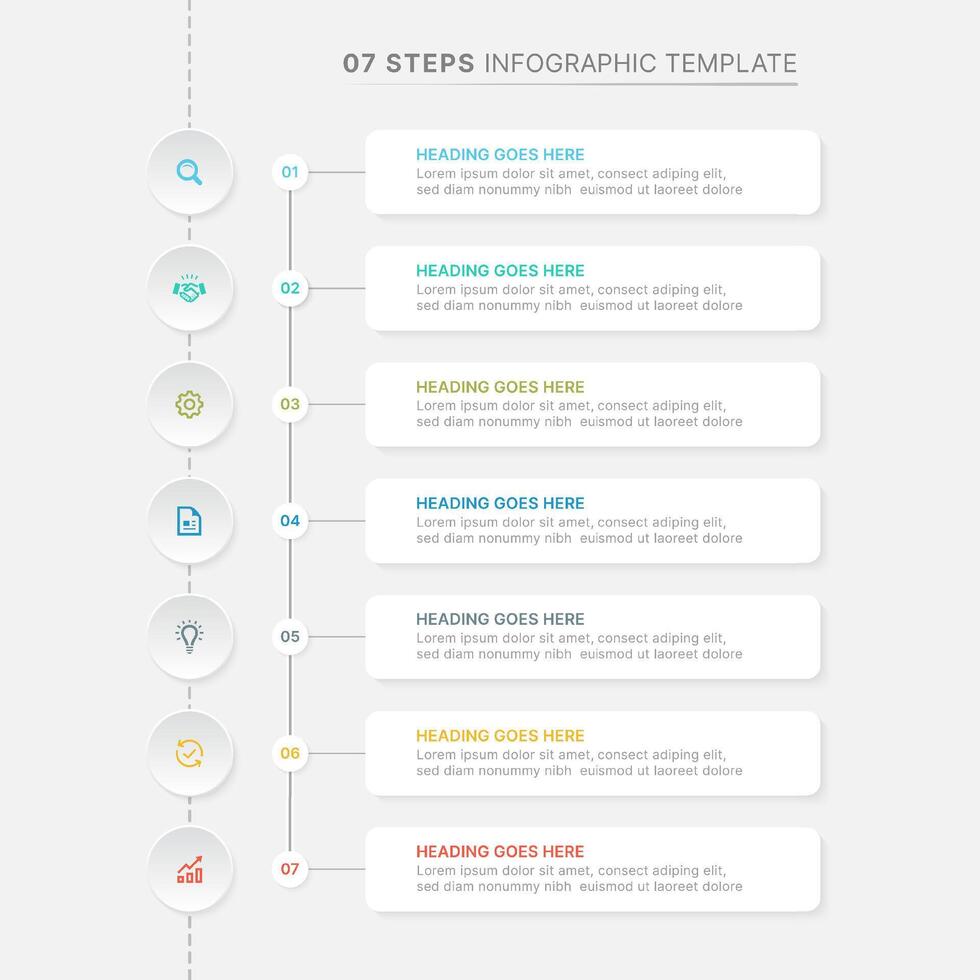 07 STEPS INFOGRAPHIC TEMPLATE

01
HEADING GOES HERE
Lorem ipsum dolor sit amet, consect adiping elit, sed diam nonummy nibh euismod ut laoreet dolore

02
HEADING GOES HERE
Lorem ipsum dolor sit amet, consect adiping elit, sed diam nonummy nibh euismod ut laoreet dolore

03
HEADING GOES HERE
Lorem ipsum dolor sit amet, consect adiping elit, sed diam nonummy nibh euismod ut laoreet dolore

04
HEADING GOES HERE
Lorem ipsum dolor sit amet, consect adiping elit, sed diam nonummy nibh euismod ut laoreet dolore

05
HEADING GOES HERE
Lorem ipsum dolor sit amet, consect adiping elit, sed diam nonummy nibh euismod ut laoreet dolore

06
HEADING GOES HERE
Lorem ipsum dolor sit amet, consect adiping elit, sed diam nonummy nibh euismod ut laoreet dolore

07
HEADING GOES HERE
Lorem ipsum dolor sit amet, consect adiping elit, sed diam nonummy nibh euismod ut laoreet dolore