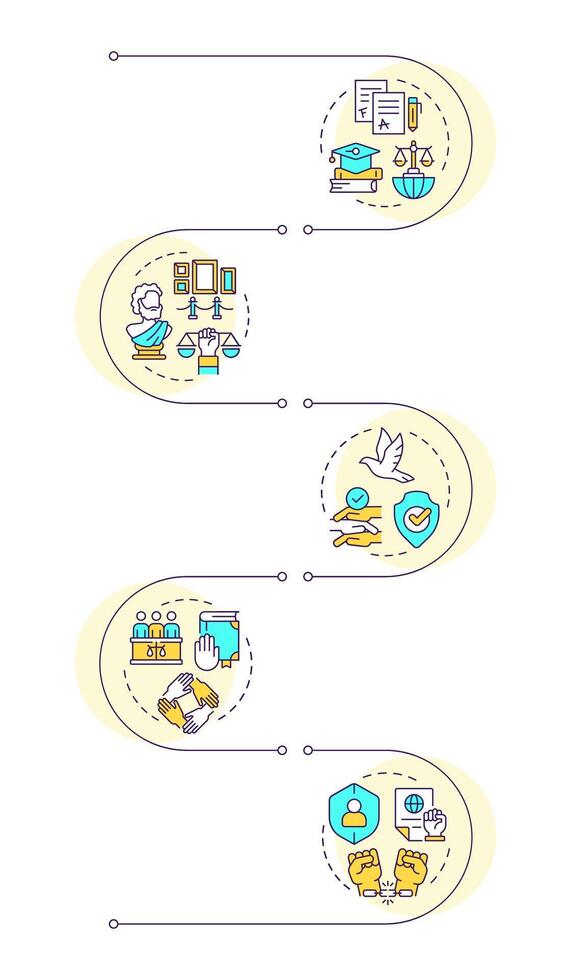 F
A