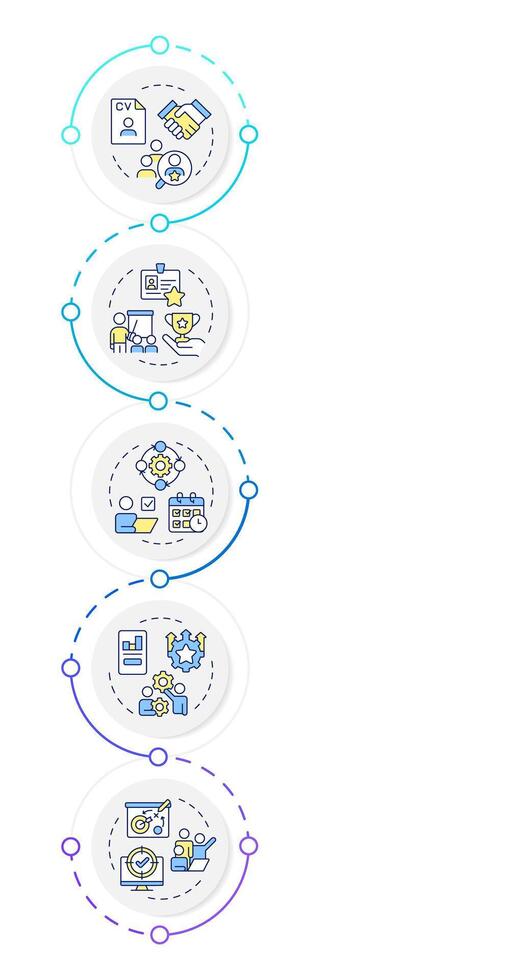 CV