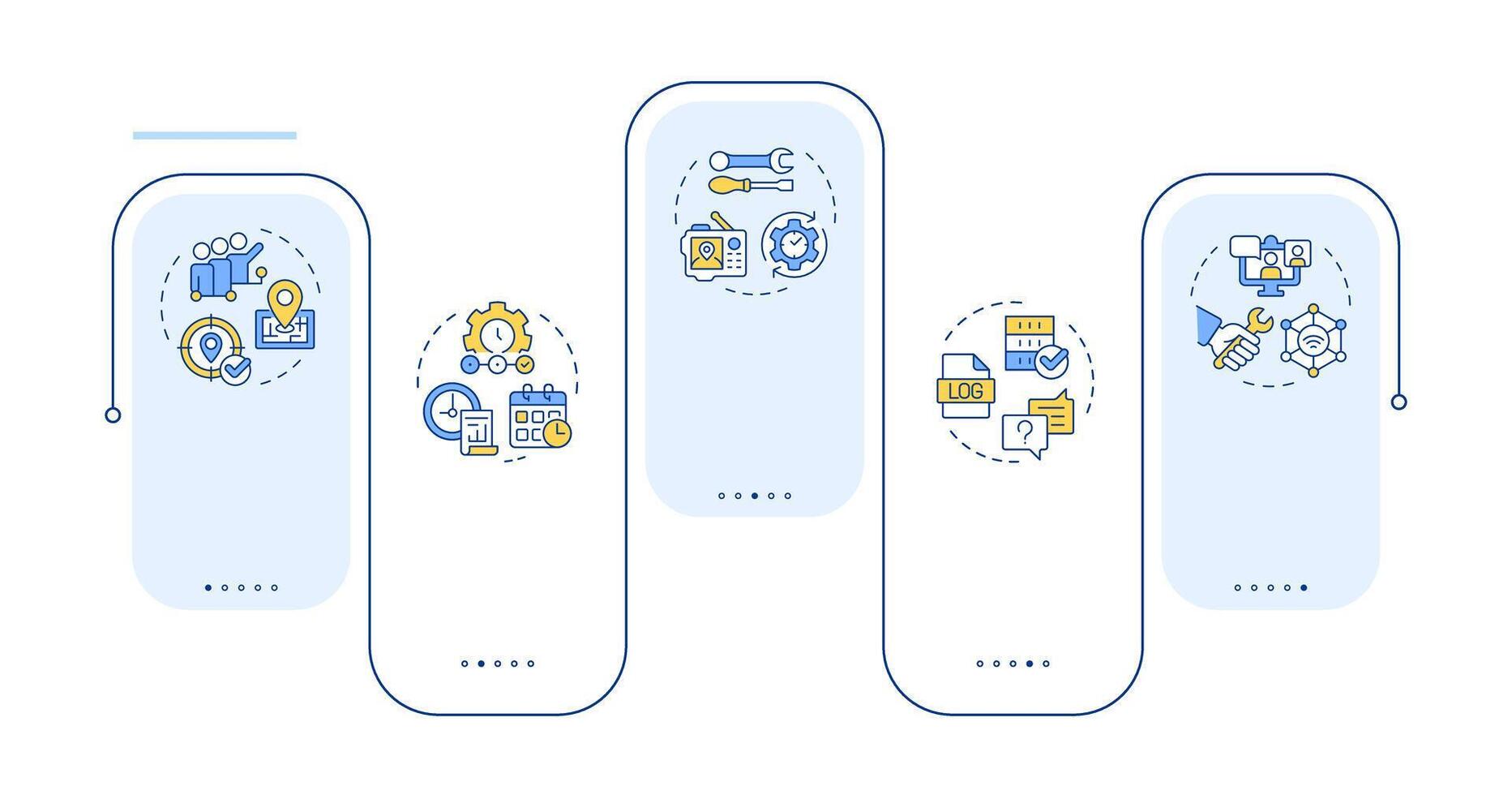 LOG

?