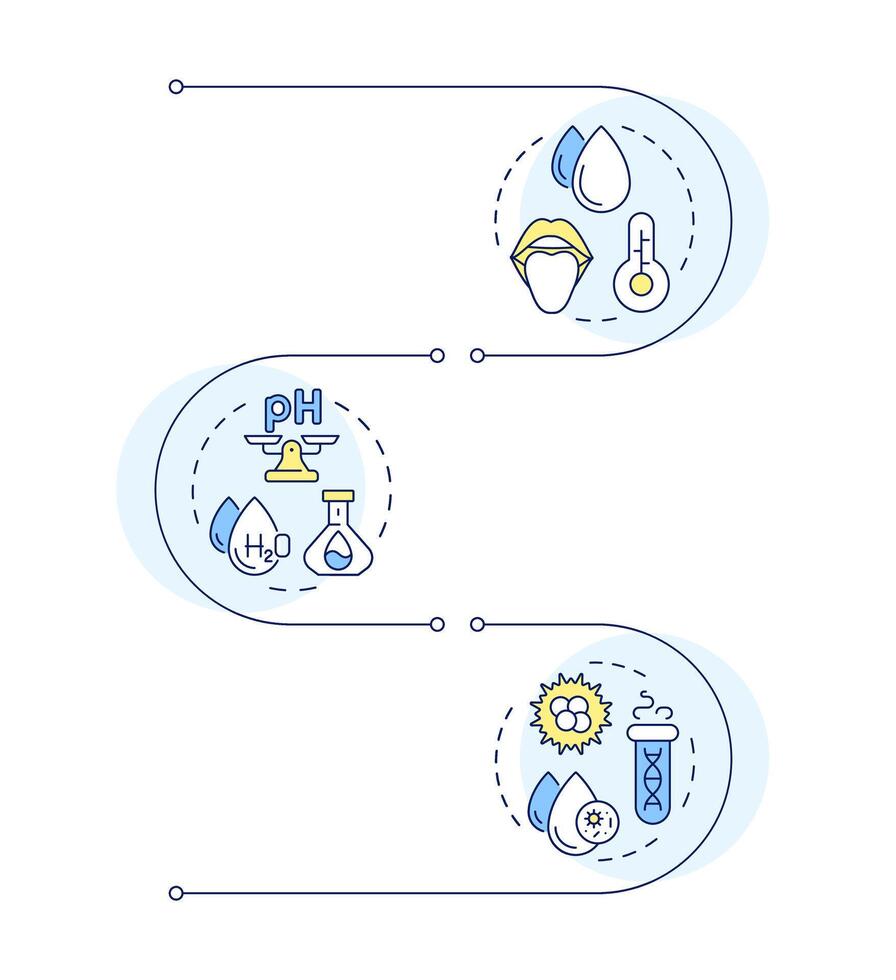 pH

$H_2O$