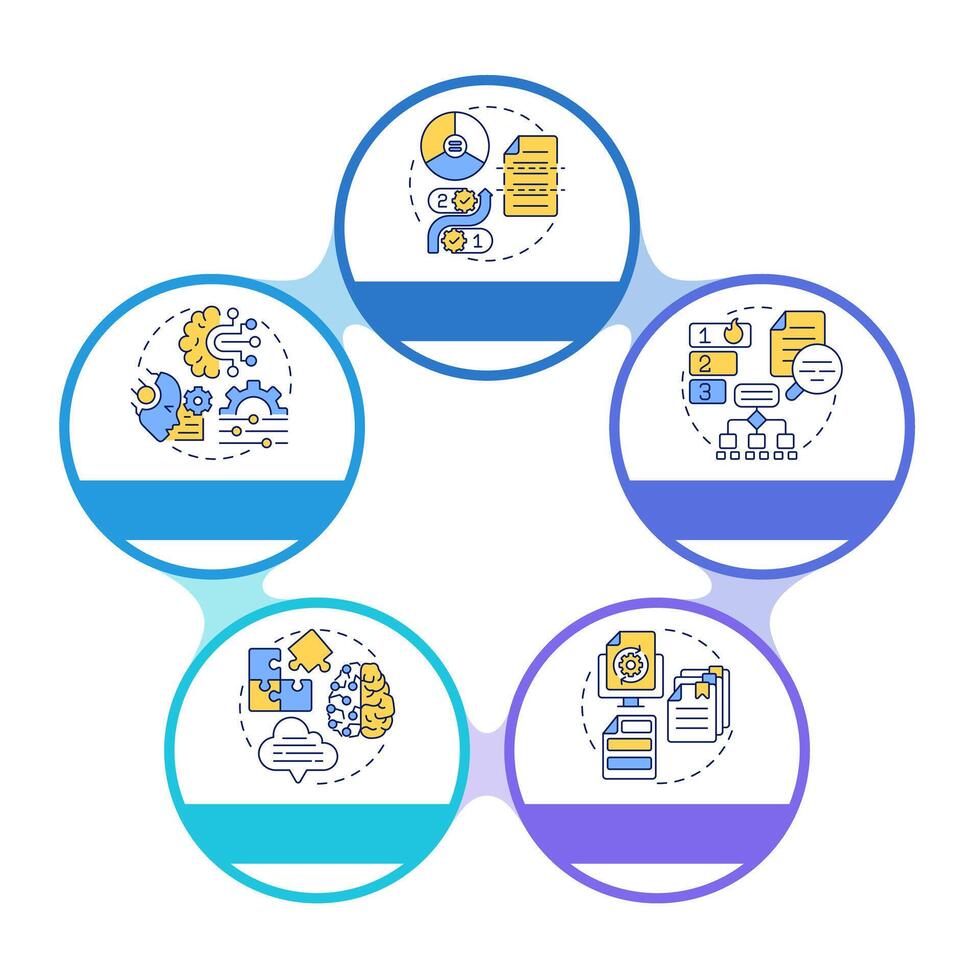 2
1
1
2
3