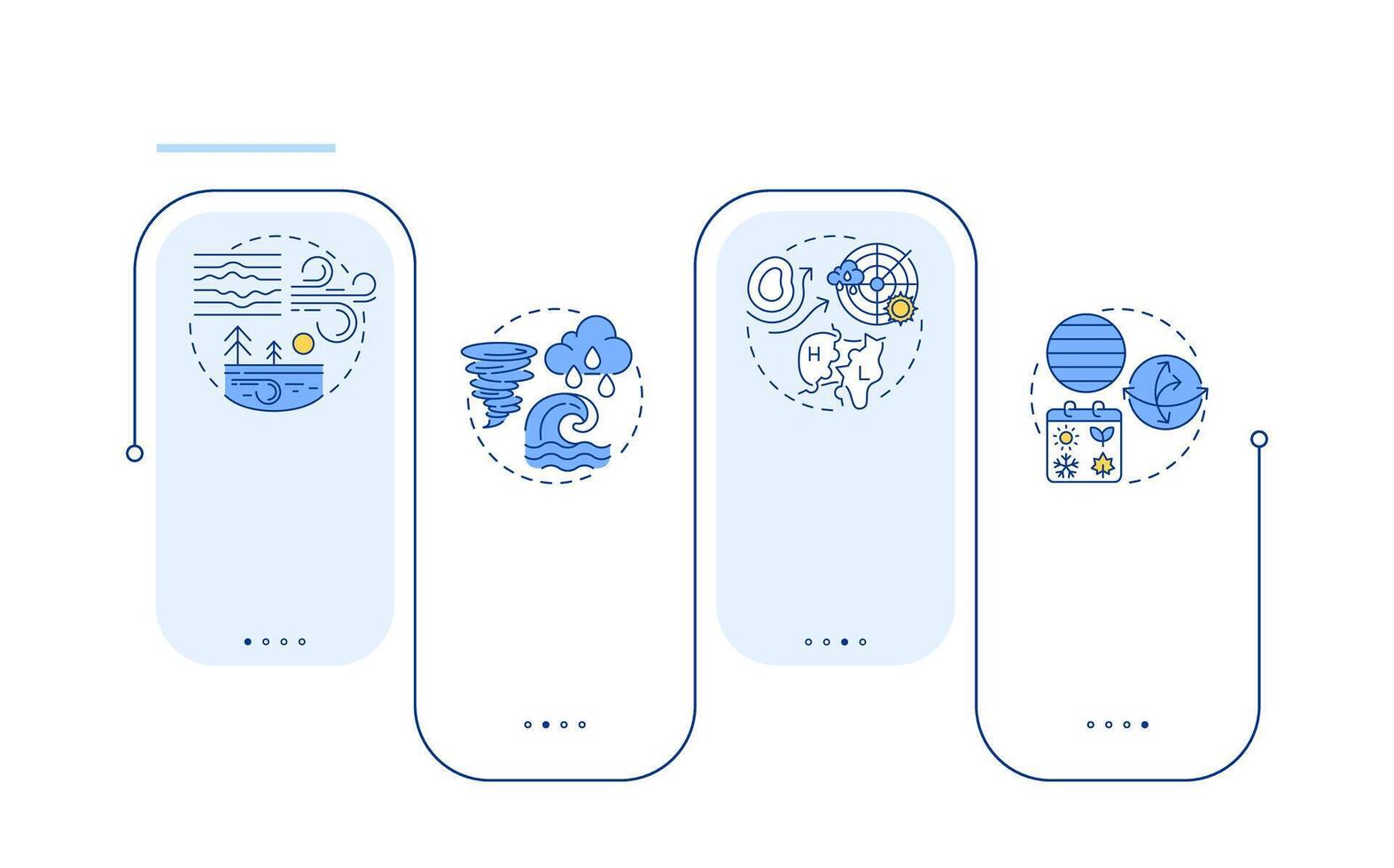 H
L